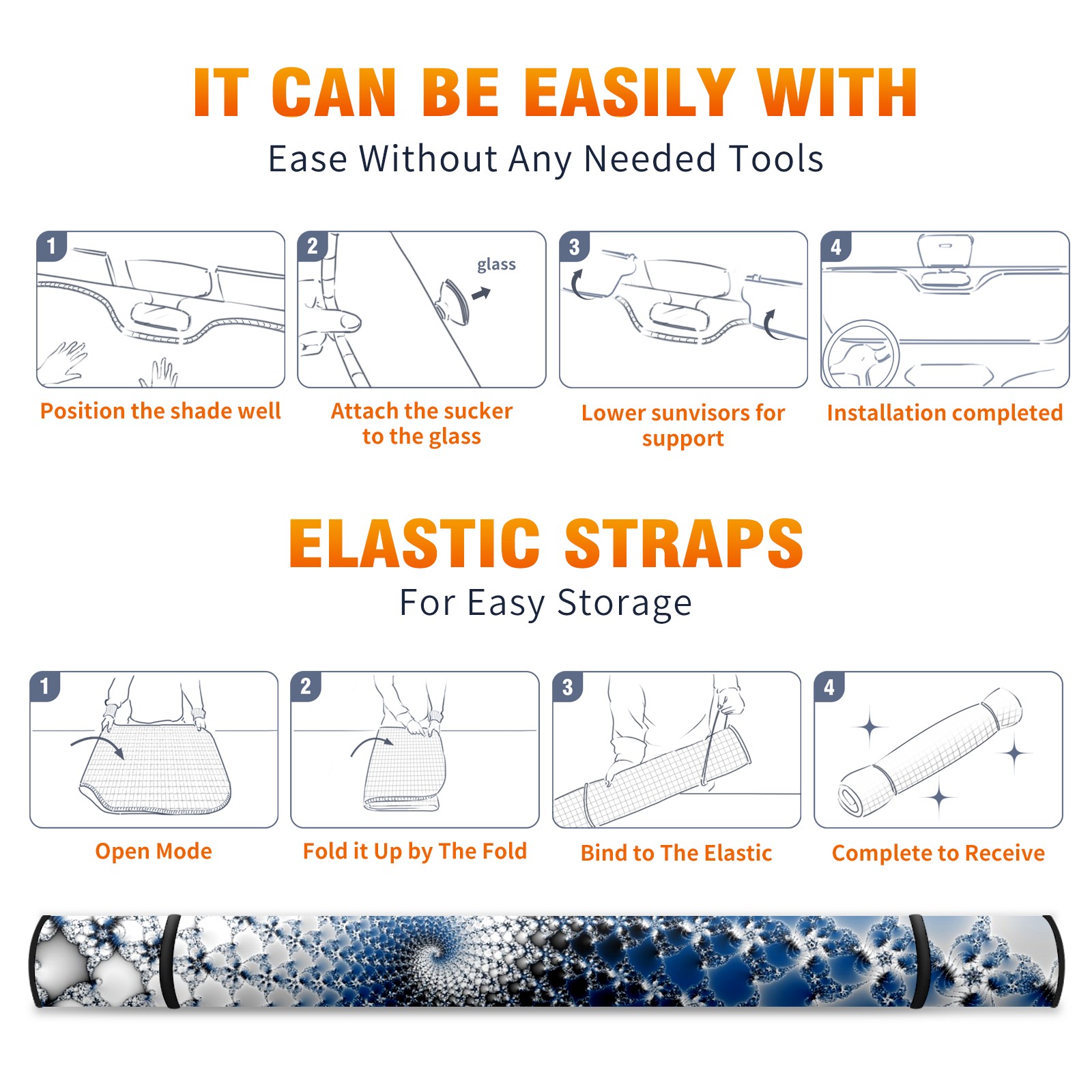 IT CAN BE EASILY WITH

Ease Without Any Needed Tools

1

Position the shade well

2

glass

Attach the sucker to the glass

3

Lower sunvisors for support

4

Installation completed

ELASTIC STRAPS

For Easy Storage

1

Open Mode

2

Fold it Up by The Fold

3

Bind to The Elastic

4

Complete to Receive