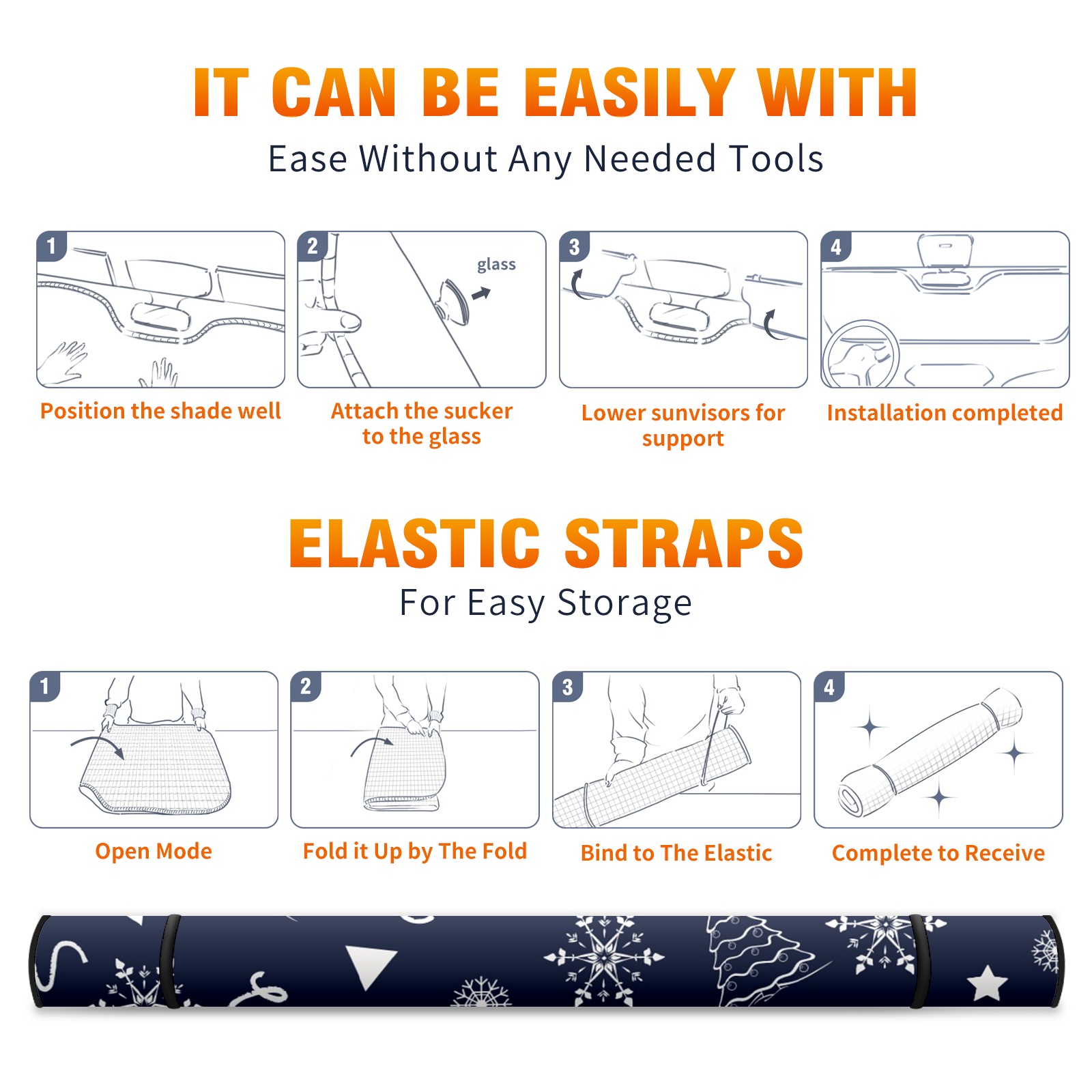 IT CAN BE EASILY WITH

Ease Without Any Needed Tools

1

Position the shade well

2

glass

Attach the sucker to the glass

3

Lower sunvisors for support

4

Installation completed

ELASTIC STRAPS

For Easy Storage

1

Open Mode

2

Fold it Up by The Fold

3

Bind to The Elastic

4

Complete to Receive