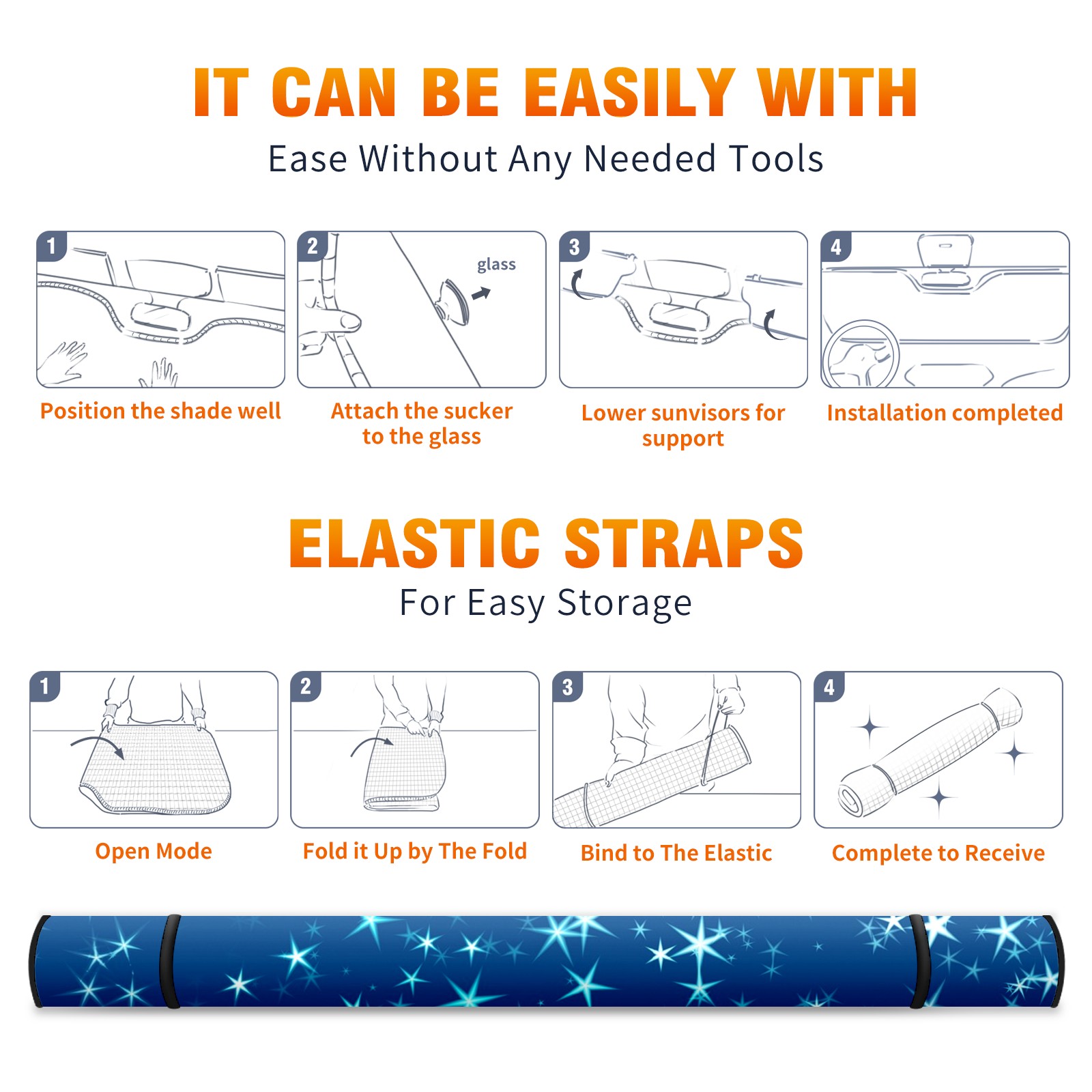 IT CAN BE EASILY WITH
Ease Without Any Needed Tools

1
Position the shade well

2
glass
Attach the sucker to the glass

3
Lower sunvisors for support

4
Installation completed

ELASTIC STRAPS
For Easy Storage

1
Open Mode

2
Fold it Up by The Fold

3
Bind to The Elastic

4
Complete to Receive