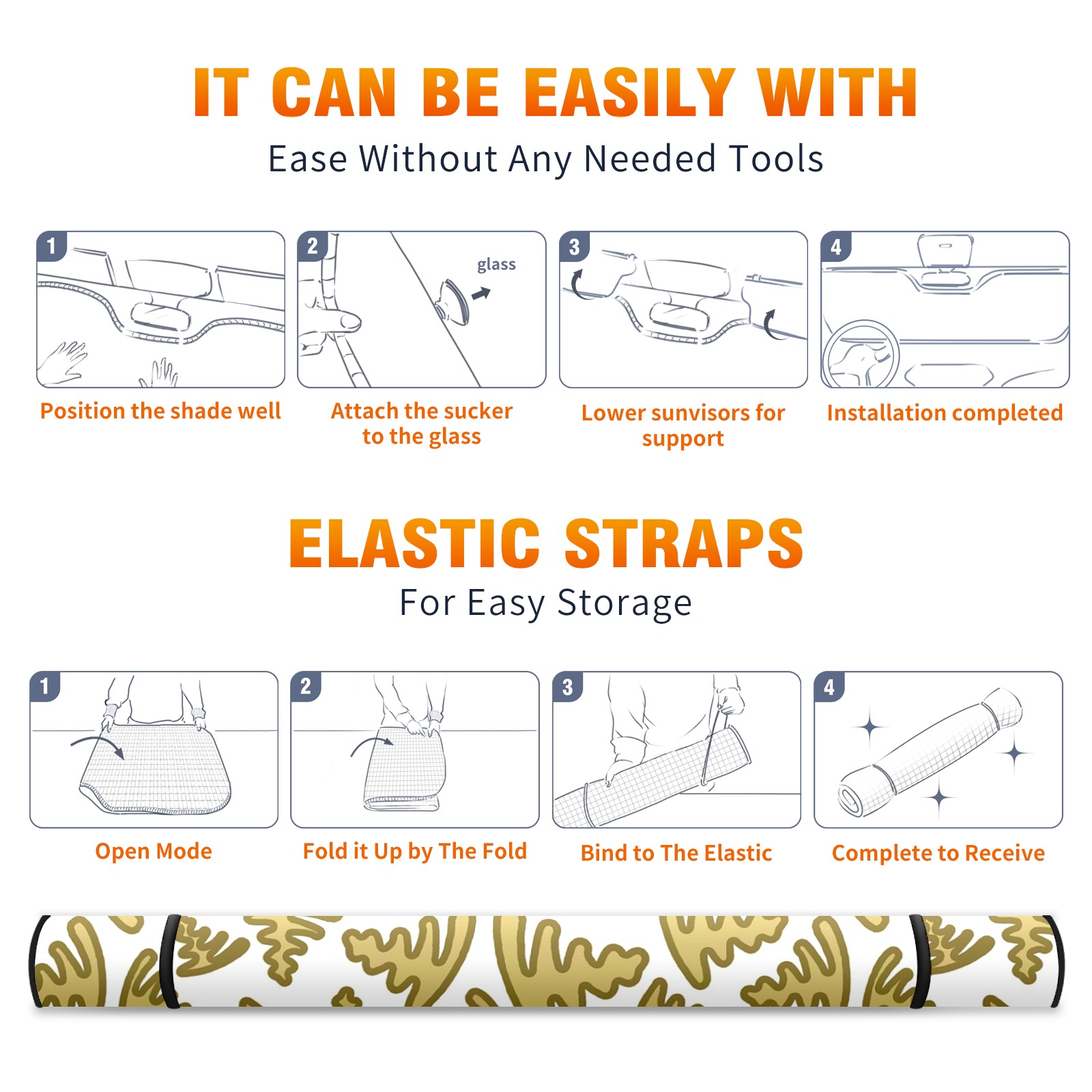 IT CAN BE EASILY WITH

Ease Without Any Needed Tools

1

Position the shade well

2

glass

Attach the sucker to the glass

3

Lower sunvisors for support

4

Installation completed

ELASTIC STRAPS

For Easy Storage

1

Open Mode

2

Fold it Up by The Fold

3

Bind to The Elastic

4

Complete to Receive