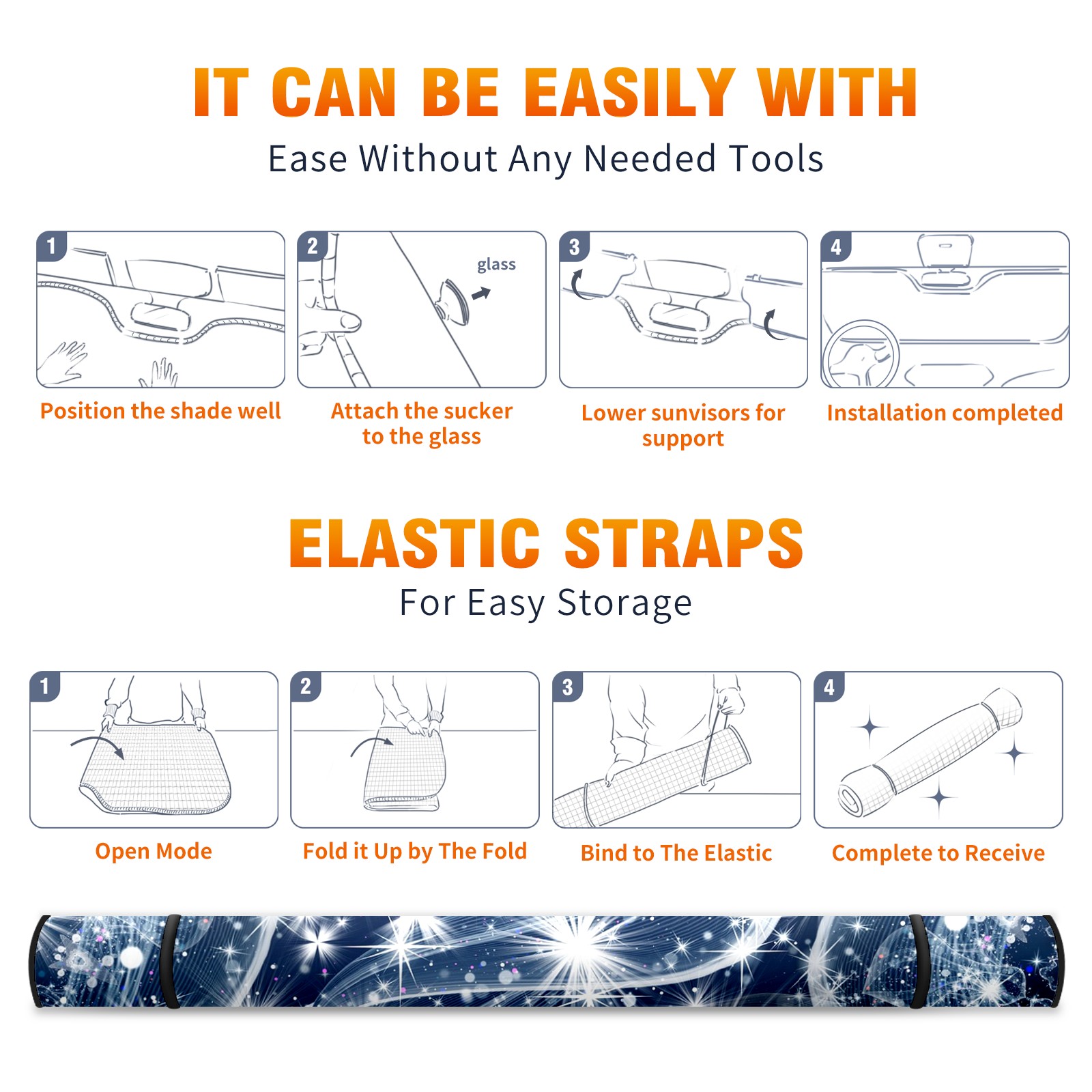 IT CAN BE EASILY WITH
Ease Without Any Needed Tools

1
Position the shade well

2
glass
Attach the sucker to the glass

3
Lower sunvisors for support

4
Installation completed

ELASTIC STRAPS
For Easy Storage

1
Open Mode

2
Fold it Up by The Fold

3
Bind to The Elastic

4
Complete to Receive