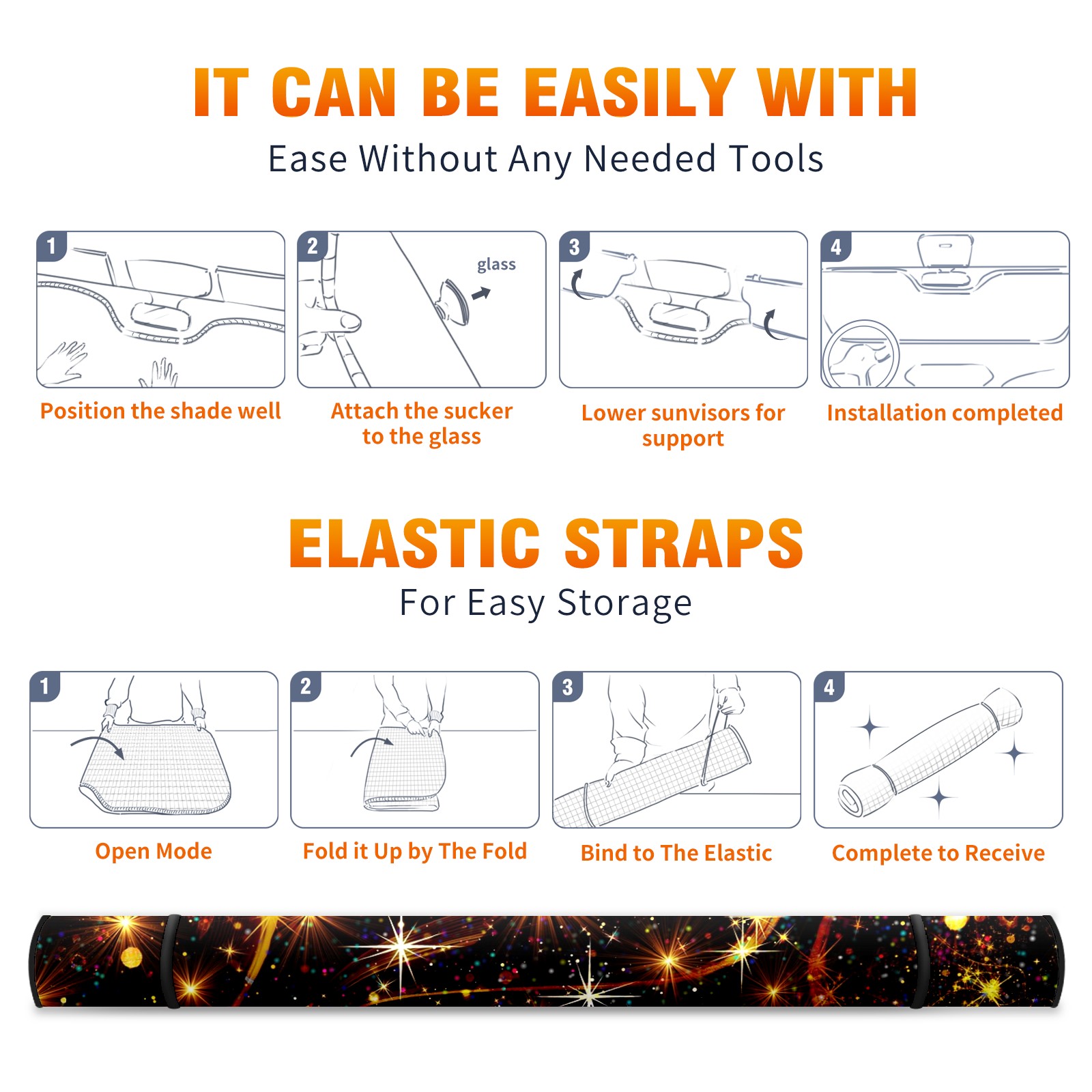 IT CAN BE EASILY WITH

Ease Without Any Needed Tools

1

Position the shade well

2

glass

Attach the sucker to the glass

3

Lower sunvisors for support

4

Installation completed

ELASTIC STRAPS

For Easy Storage

1

Open Mode

2

Fold it Up by The Fold

3

Bind to The Elastic

4

Complete to Receive