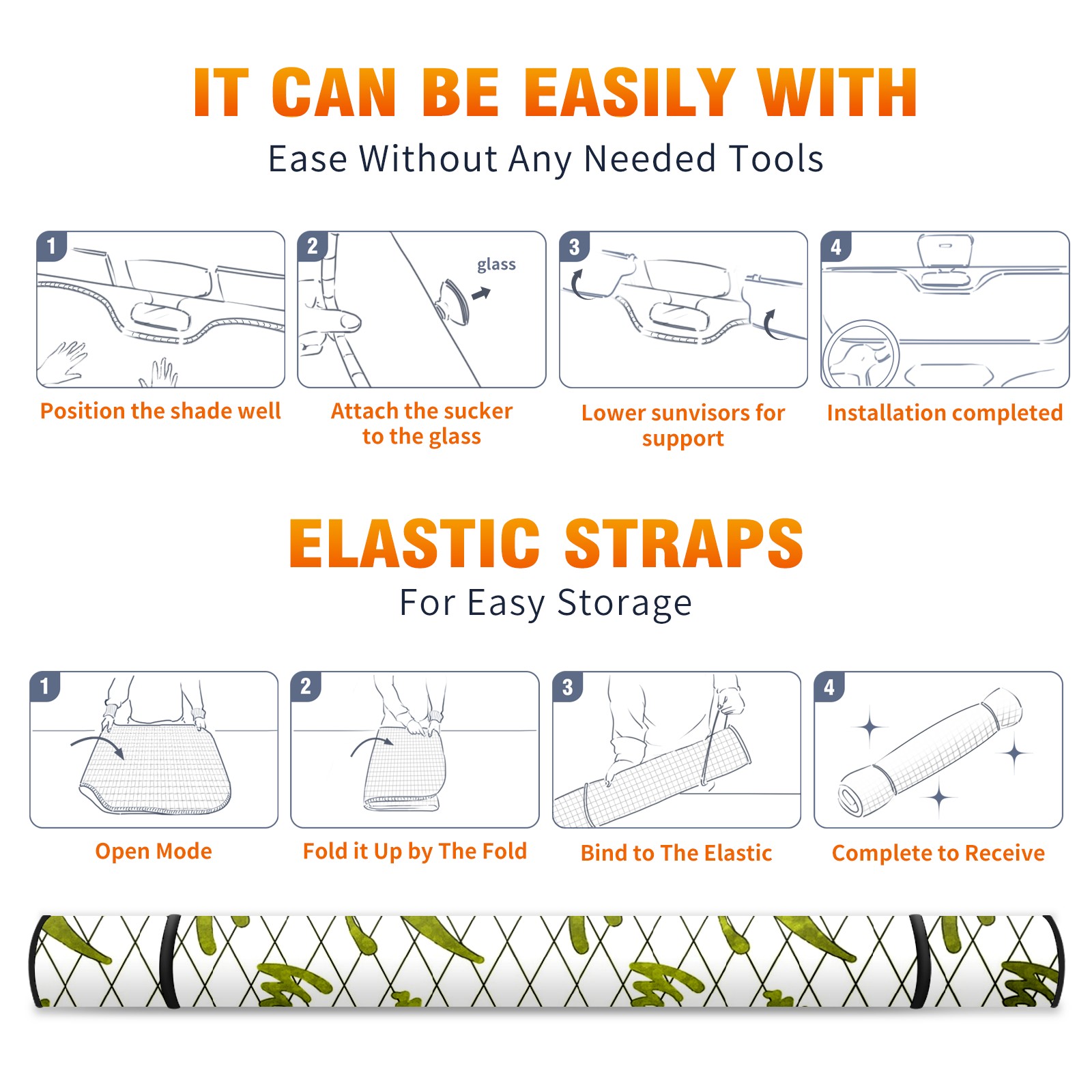 IT CAN BE EASILY WITH
Ease Without Any Needed Tools

1
Position the shade well

2
glass
Attach the sucker to the glass

3
Lower sunvisors for support

4
Installation completed

ELASTIC STRAPS
For Easy Storage

1
Open Mode

2
Fold it Up by The Fold

3
Bind to The Elastic

4
Complete to Receive