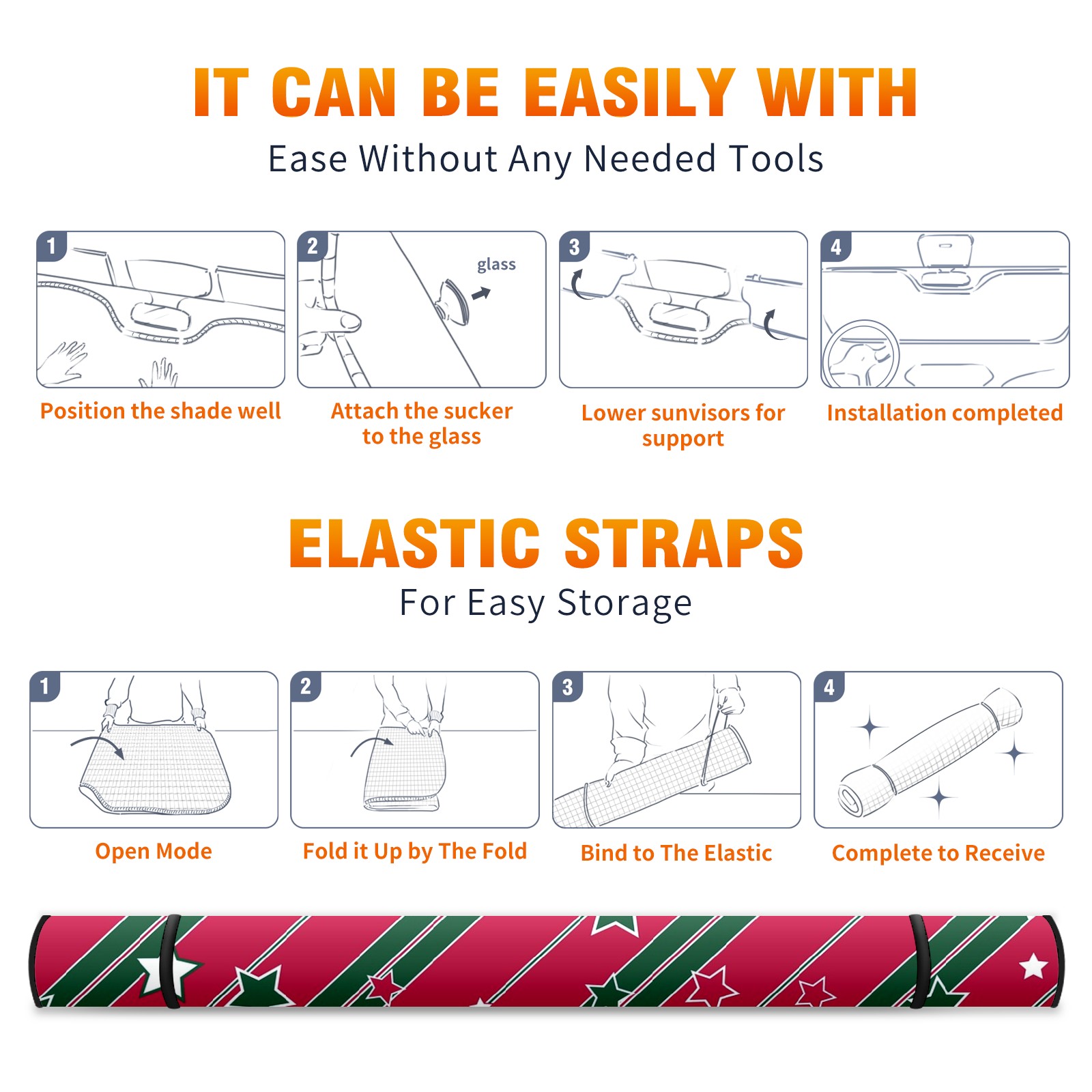 IT CAN BE EASILY WITH
Ease Without Any Needed Tools

1
Position the shade well

2
glass
Attach the sucker to the glass

3
Lower sunvisors for support

4
Installation completed

ELASTIC STRAPS
For Easy Storage

1
Open Mode

2
Fold it Up by The Fold

3
Bind to The Elastic

4
Complete to Receive