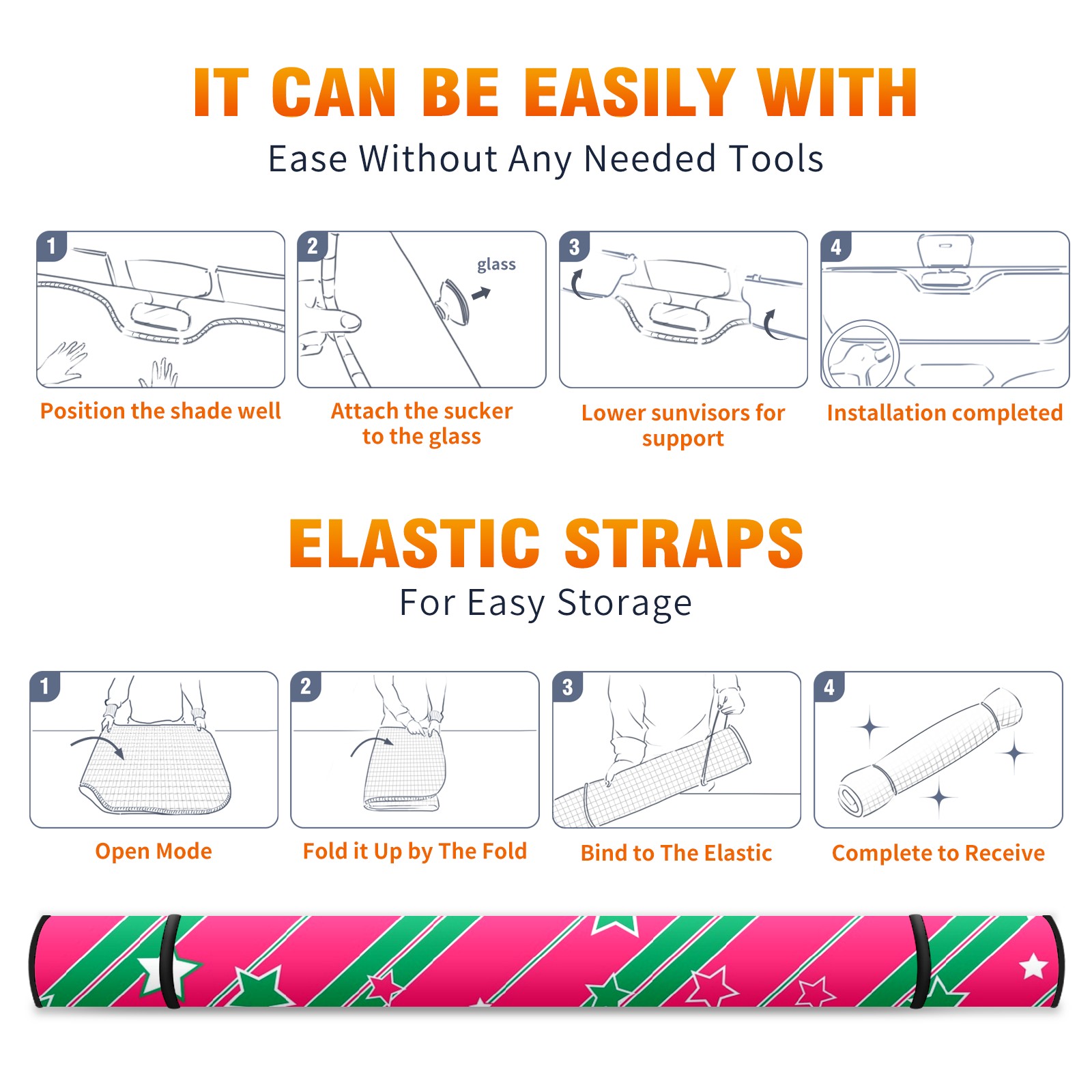 IT CAN BE EASILY WITH
Ease Without Any Needed Tools

1
Position the shade well

2
glass
Attach the sucker to the glass

3
Lower sunvisors for support

4
Installation completed

ELASTIC STRAPS
For Easy Storage

1
Open Mode

2
Fold it Up by The Fold

3
Bind to The Elastic

4
Complete to Receive