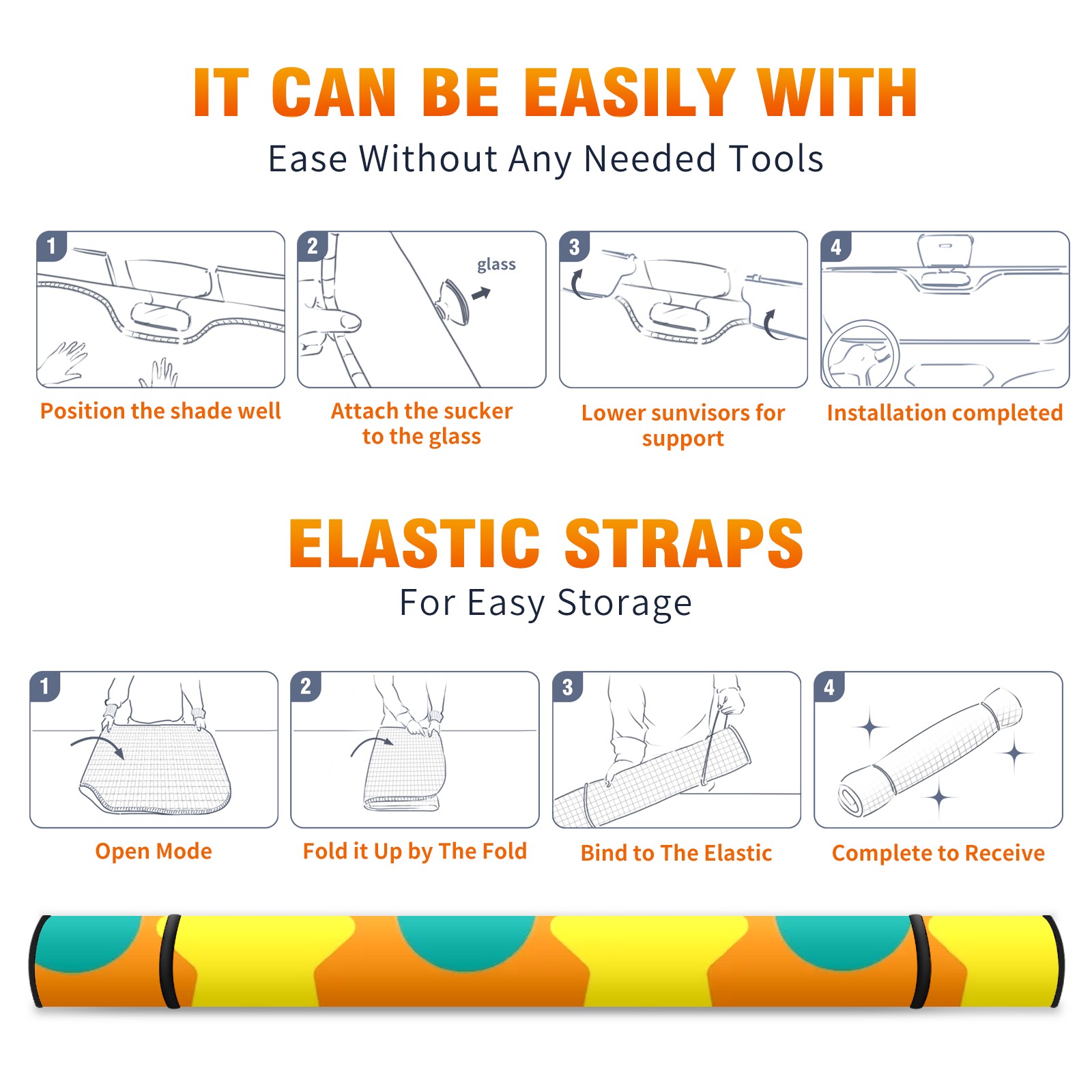 IT CAN BE EASILY WITH
Ease Without Any Needed Tools

1
Position the shade well

2
glass
Attach the sucker to the glass

3
Lower sunvisors for support

4
Installation completed

ELASTIC STRAPS
For Easy Storage

1
Open Mode

2
Fold it Up by The Fold

3
Bind to The Elastic

4
Complete to Receive