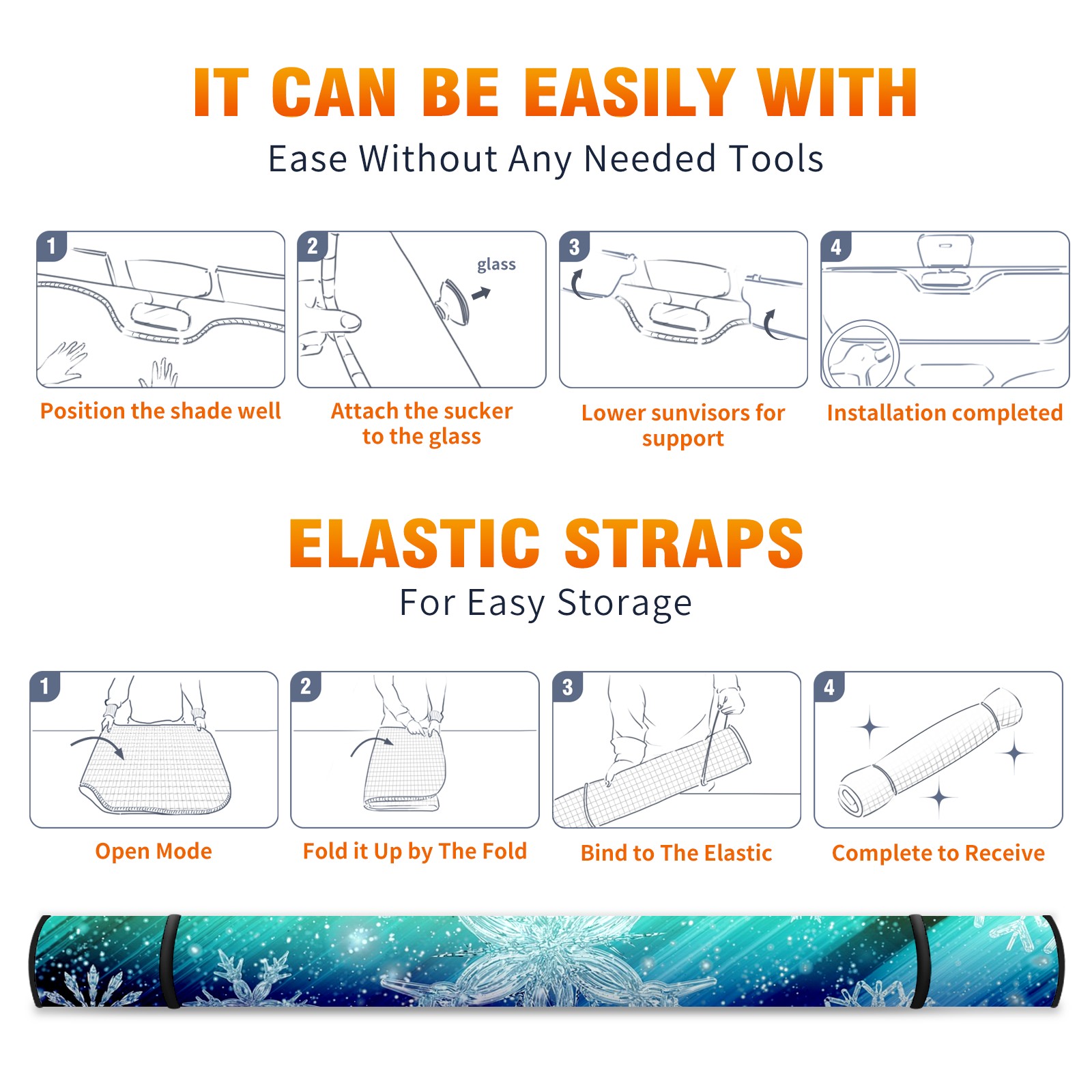 IT CAN BE EASILY WITH

Ease Without Any Needed Tools

1

Position the shade well

2

glass

Attach the sucker to the glass

3

Lower sunvisors for support

4

Installation completed

ELASTIC STRAPS

For Easy Storage

1

Open Mode

2

Fold it Up by The Fold

3

Bind to The Elastic

4

Complete to Receive