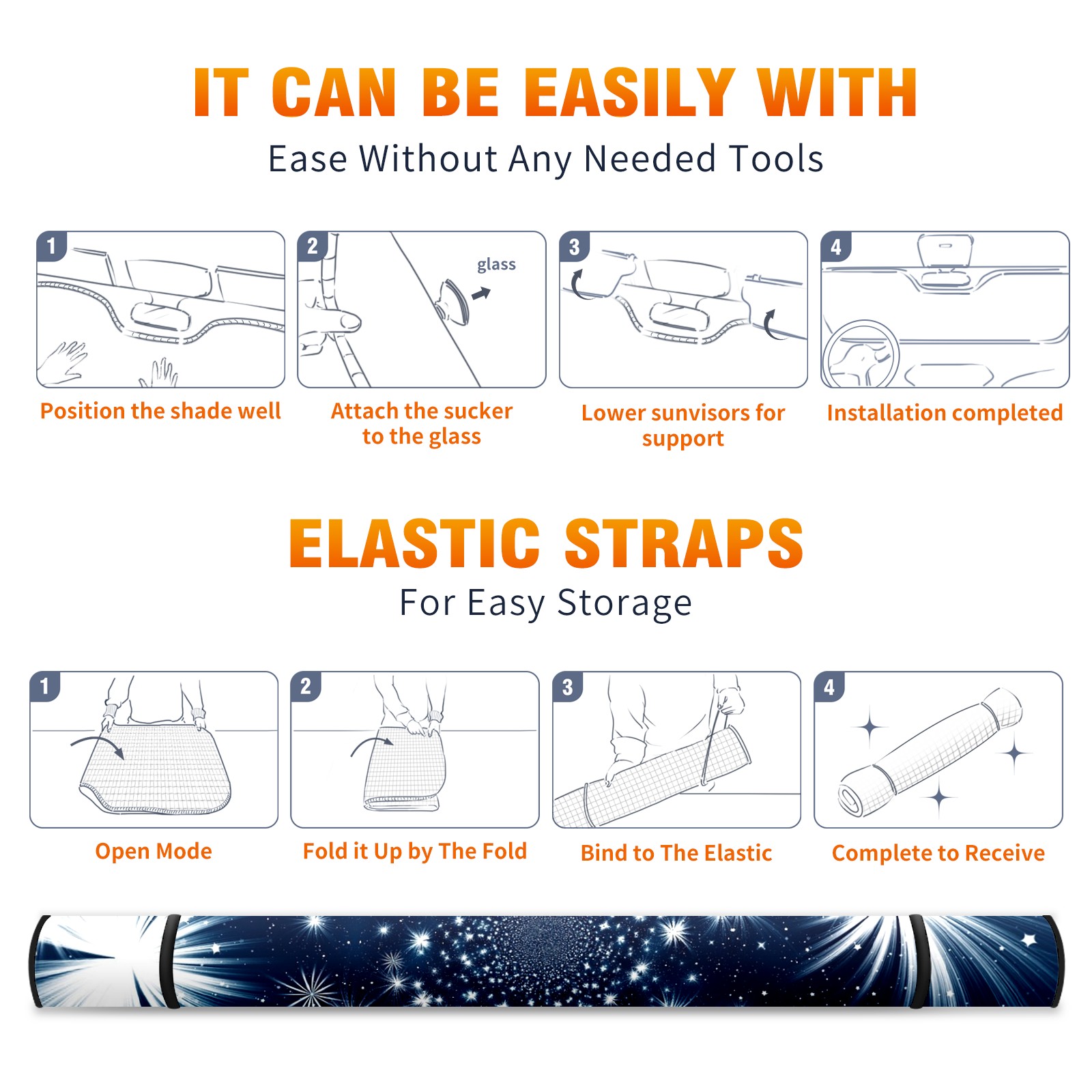 IT CAN BE EASILY WITH
Ease Without Any Needed Tools

1
Position the shade well

2
glass
Attach the sucker to the glass

3
Lower sunvisors for support

4
Installation completed

ELASTIC STRAPS
For Easy Storage

1
Open Mode

2
Fold it Up by The Fold

3
Bind to The Elastic

4
Complete to Receive