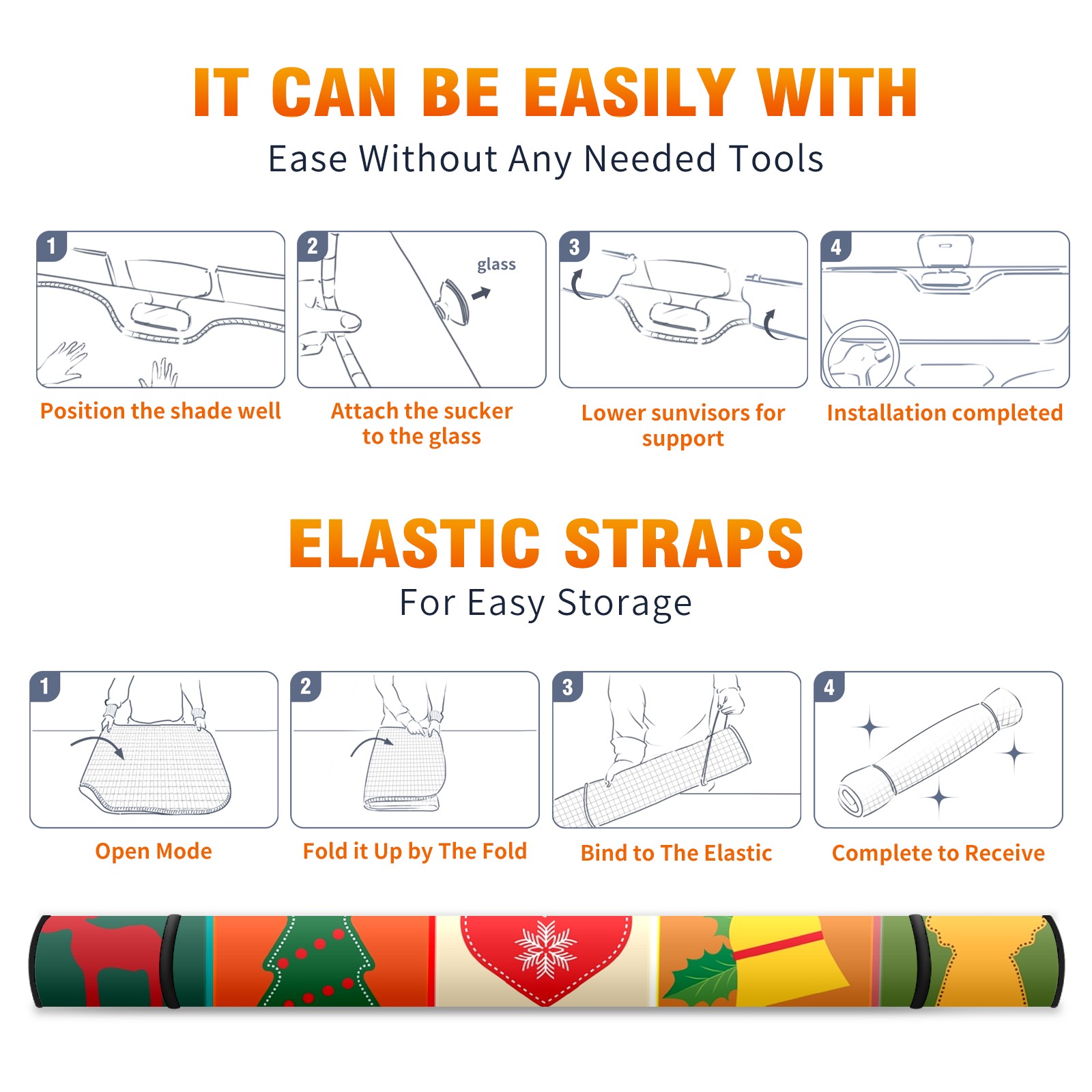 IT CAN BE EASILY WITH

Ease Without Any Needed Tools

1

Position the shade well

2

glass

Attach the sucker to the glass

3

Lower sunvisors for support

4

Installation completed

ELASTIC STRAPS

For Easy Storage

1

Open Mode

2

Fold it Up by The Fold

3

Bind to The Elastic

4

Complete to Receive