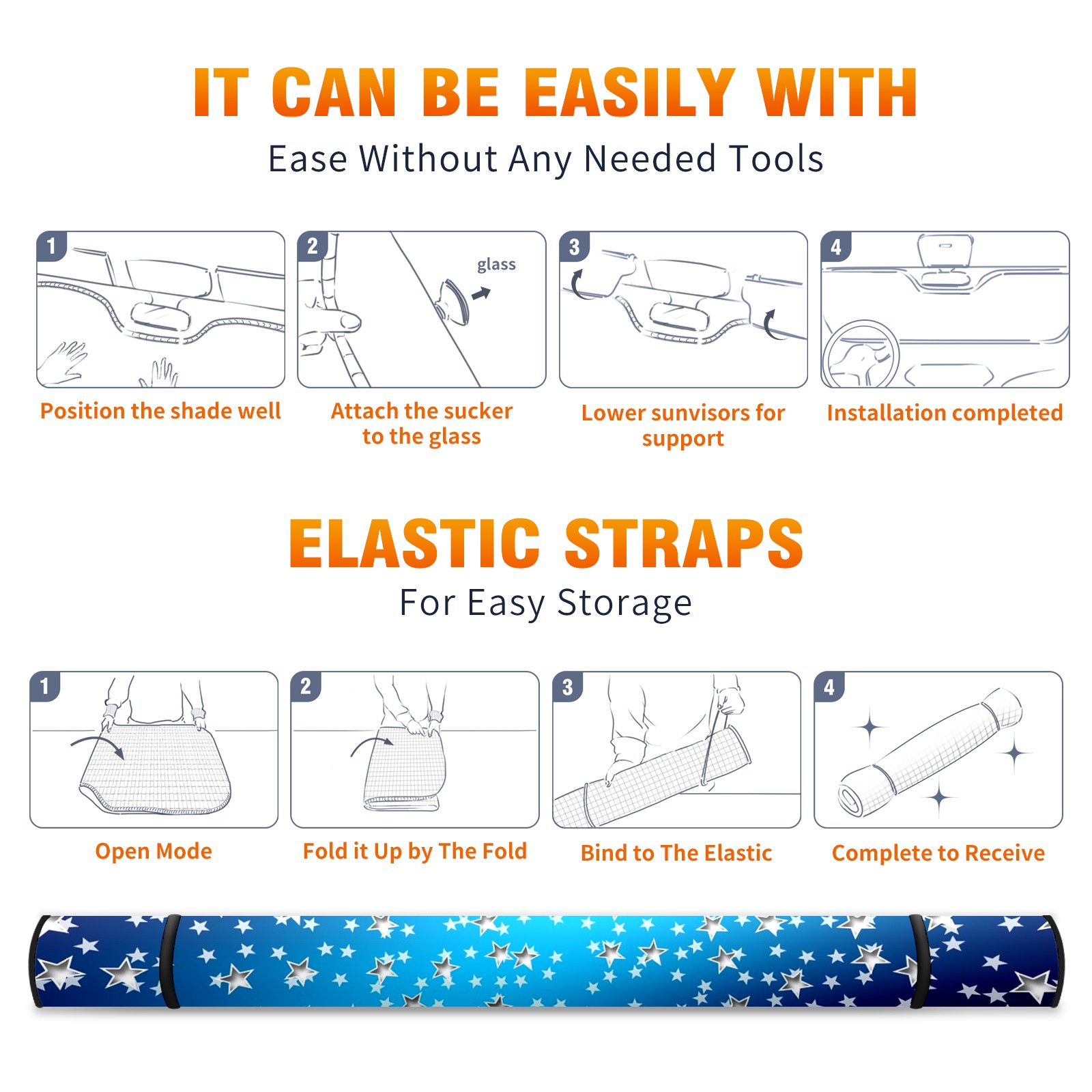 IT CAN BE EASILY WITH

Ease Without Any Needed Tools

1

Position the shade well

2

glass

Attach the sucker to the glass

3

Lower sunvisors for support

4

Installation completed

ELASTIC STRAPS

For Easy Storage

1

Open Mode

2

Fold it Up by The Fold

3

Bind to The Elastic

4

Complete to Receive