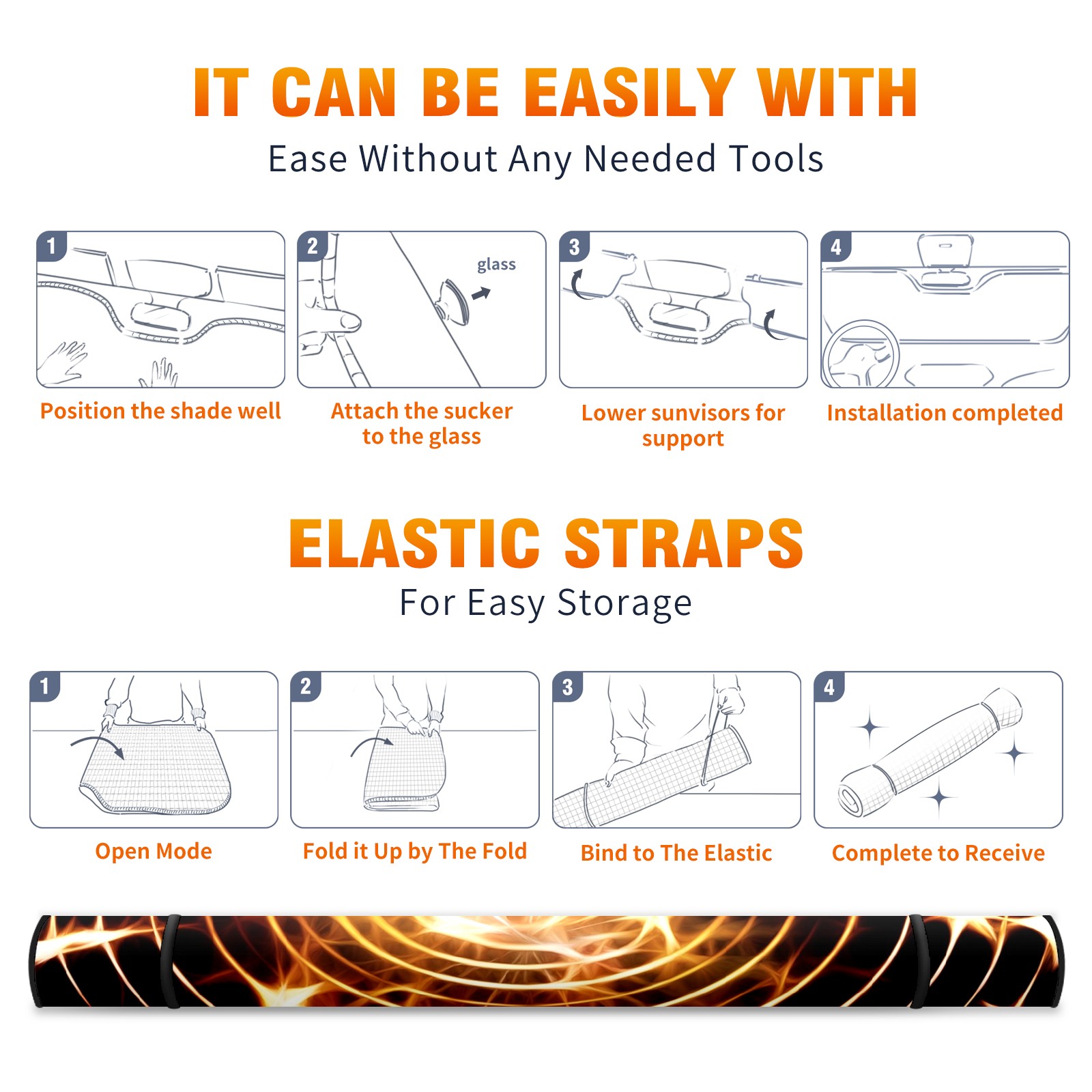 IT CAN BE EASILY WITH
Ease Without Any Needed Tools

1
Position the shade well

2
glass
Attach the sucker to the glass

3
Lower sunvisors for support

4
Installation completed

ELASTIC STRAPS
For Easy Storage

1
Open Mode

2
Fold it Up by The Fold

3
Bind to The Elastic

4
Complete to Receive