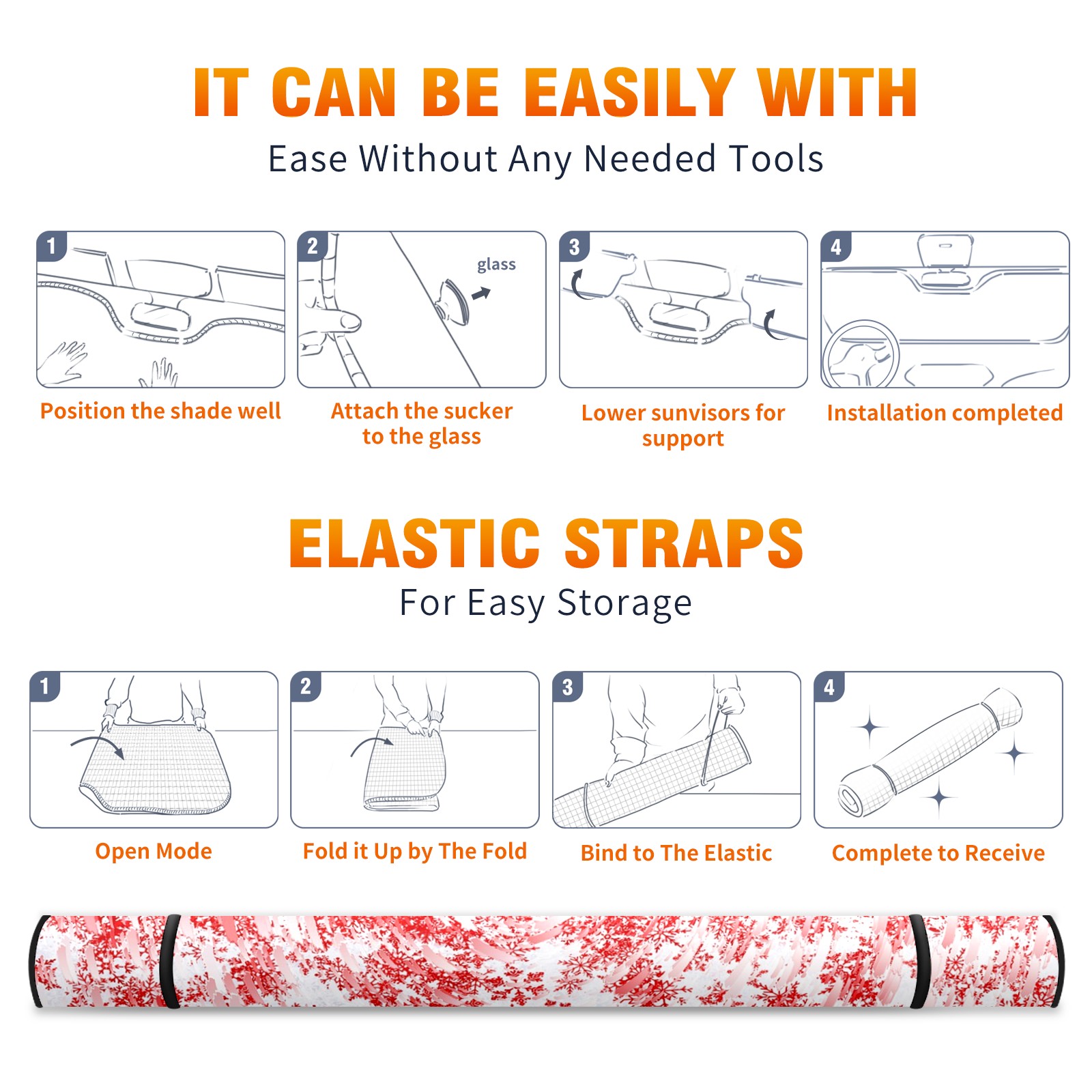 IT CAN BE EASILY WITH
Ease Without Any Needed Tools

1
Position the shade well

2
glass
Attach the sucker to the glass

3
Lower sunvisors for support

4
Installation completed

ELASTIC STRAPS
For Easy Storage

1
Open Mode

2
Fold it Up by The Fold

3
Bind to The Elastic

4
Complete to Receive