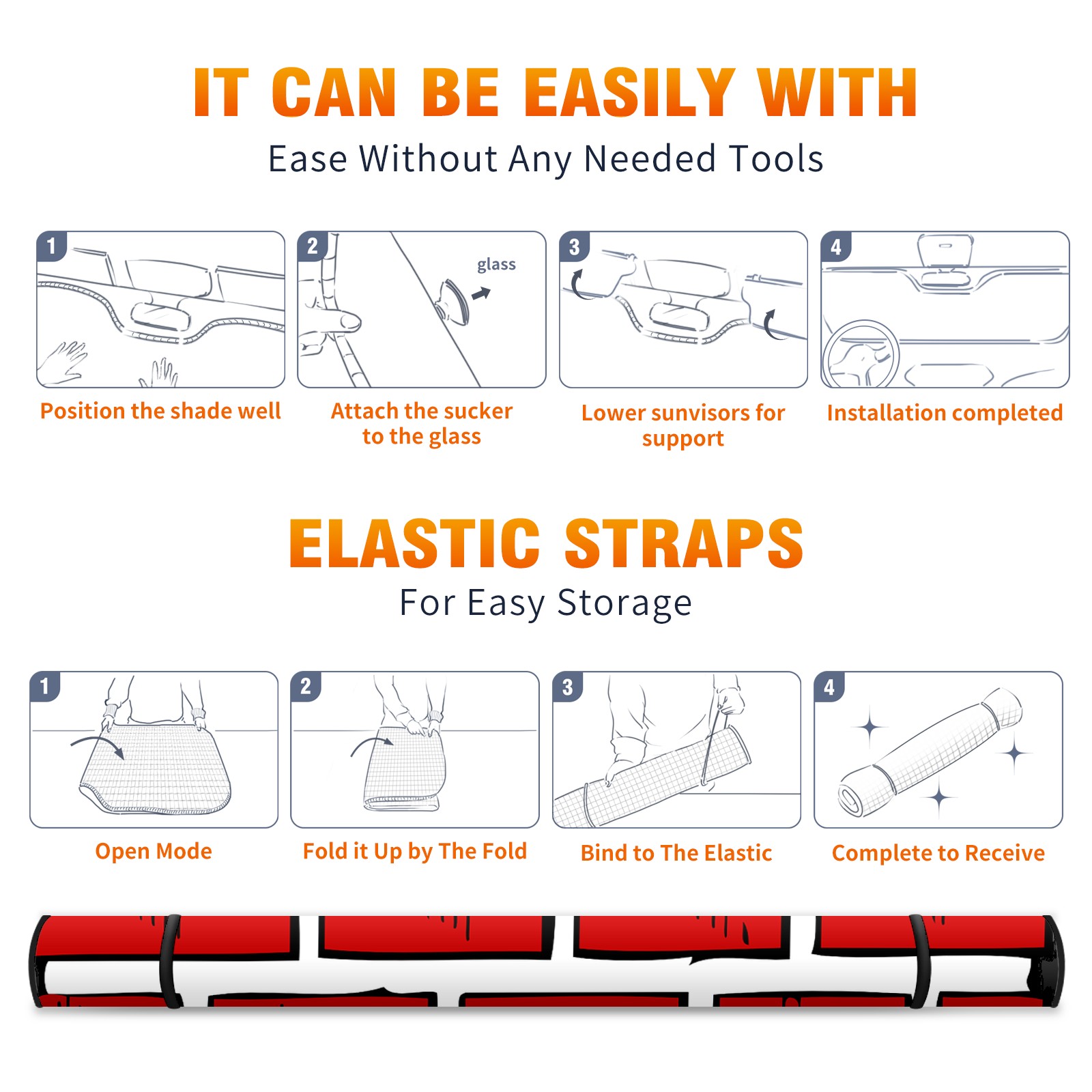 IT CAN BE EASILY WITH

Ease Without Any Needed Tools

1

Position the shade well

2

glass

Attach the sucker to the glass

3

Lower sunvisors for support

4

Installation completed

ELASTIC STRAPS

For Easy Storage

1

Open Mode

2

Fold it Up by The Fold

3

Bind to The Elastic

4

Complete to Receive