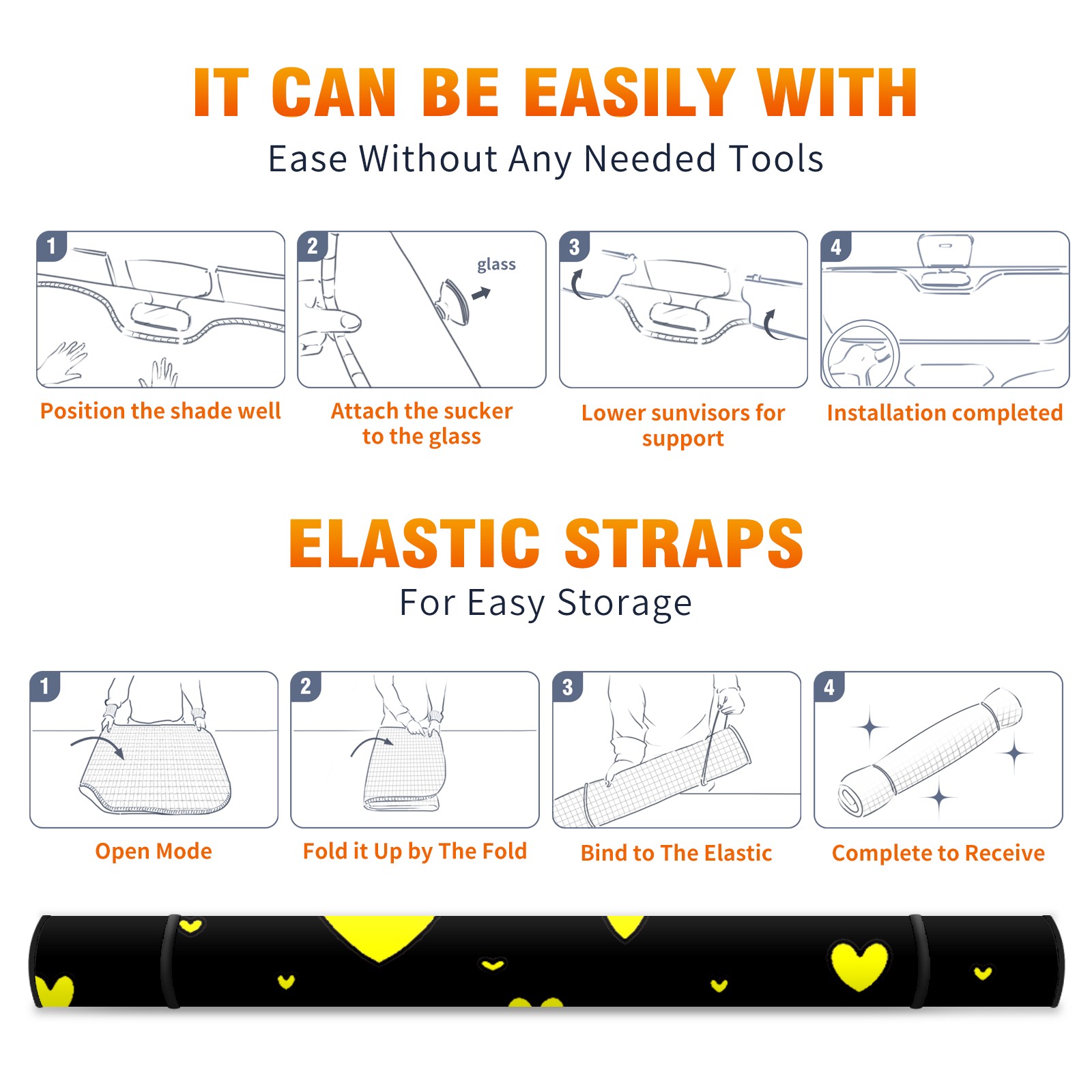 IT CAN BE EASILY WITH

Ease Without Any Needed Tools

1

Position the shade well

2

glass

Attach the sucker to the glass

3

Lower sunvisors for support

4

Installation completed

ELASTIC STRAPS

For Easy Storage

1

Open Mode

2

Fold it Up by The Fold

3

Bind to The Elastic

4

Complete to Receive