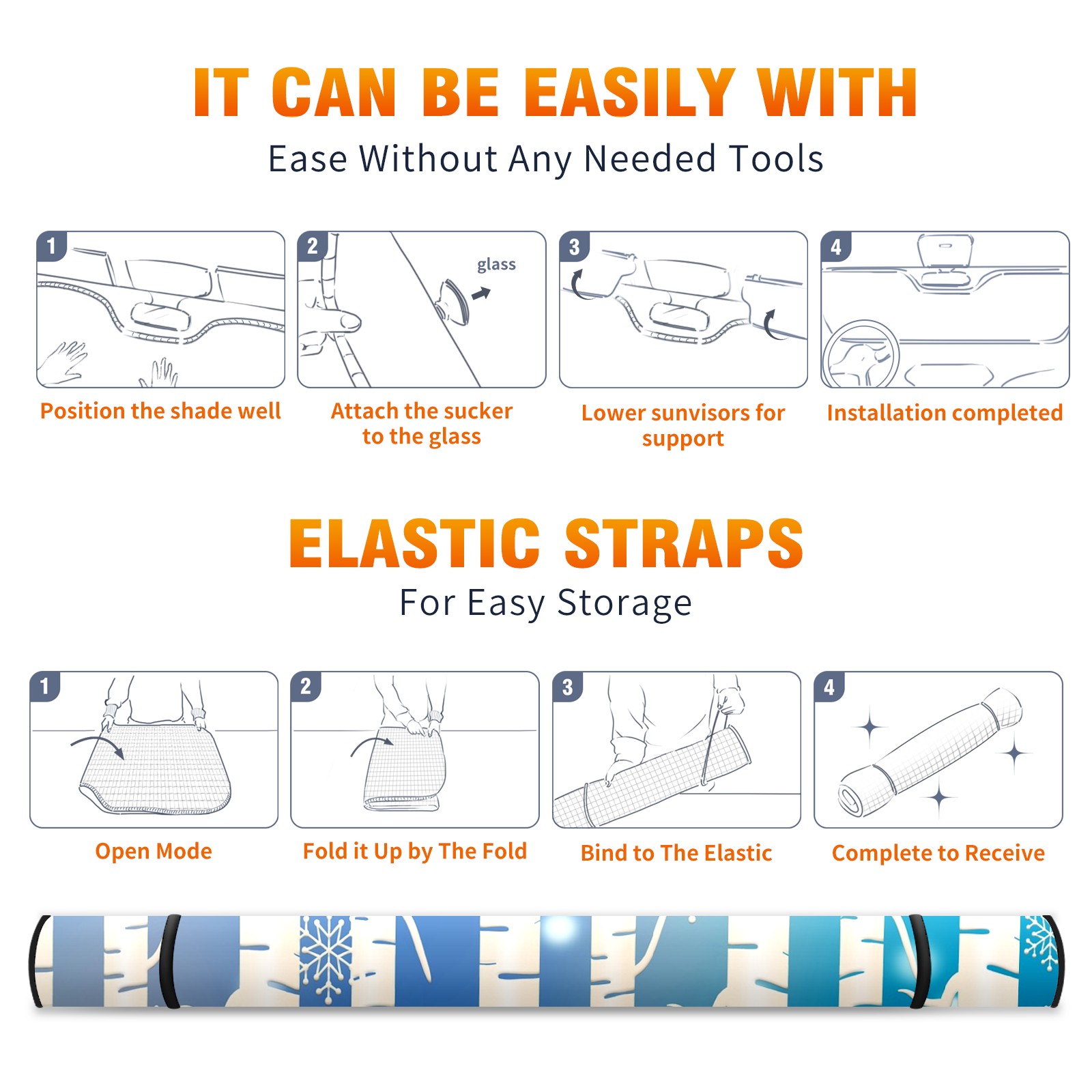 IT CAN BE EASILY WITH

Ease Without Any Needed Tools

1

Position the shade well

2

glass

Attach the sucker to the glass

3

Lower sunvisors for support

4

Installation completed

ELASTIC STRAPS

For Easy Storage

1

Open Mode

2

Fold it Up by The Fold

3

Bind to The Elastic

4

Complete to Receive