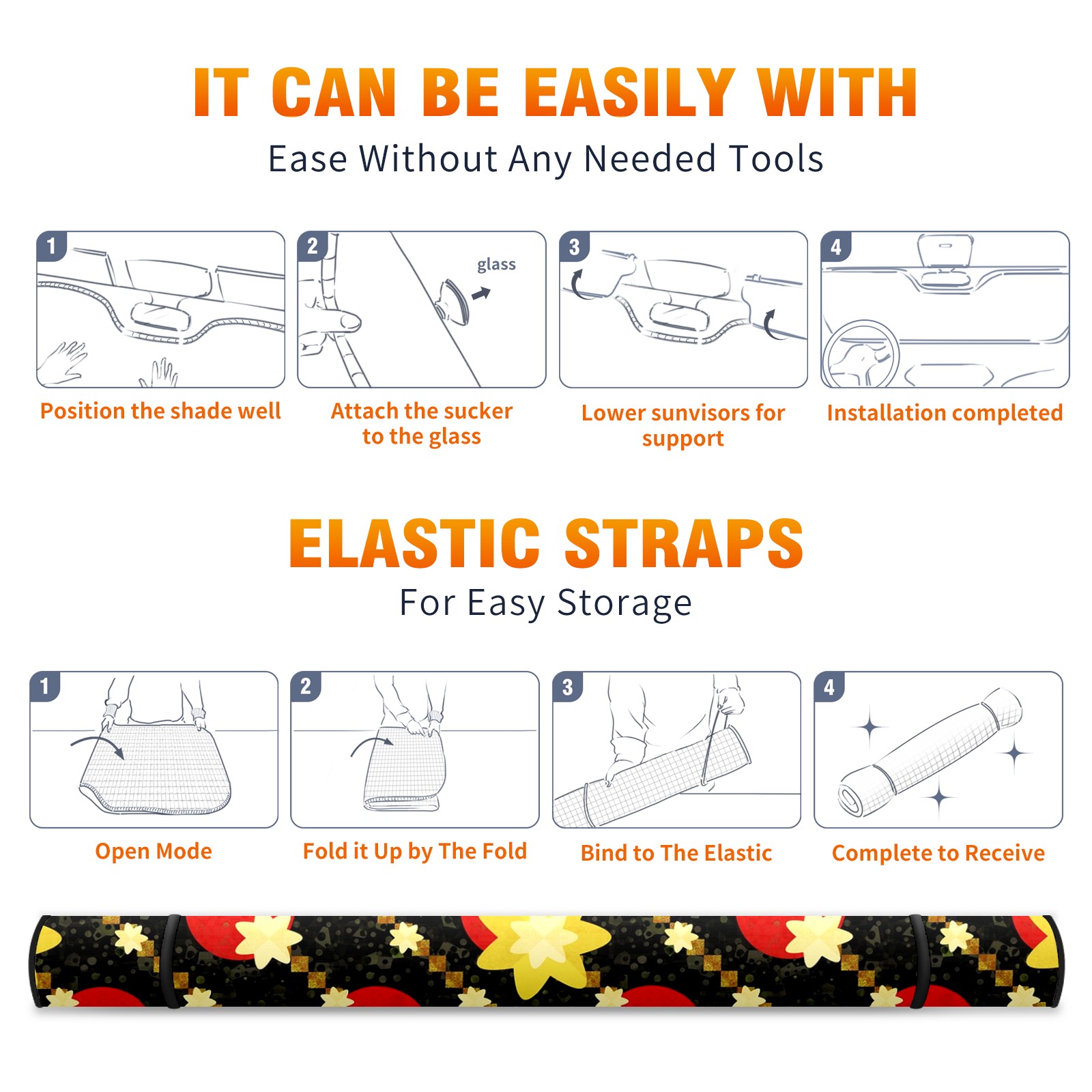 IT CAN BE EASILY WITH
Ease Without Any Needed Tools

1
Position the shade well

2
glass
Attach the sucker to the glass

3
Lower sunvisors for support

4
Installation completed

ELASTIC STRAPS
For Easy Storage

1
Open Mode

2
Fold it Up by The Fold

3
Bind to The Elastic

4
Complete to Receive