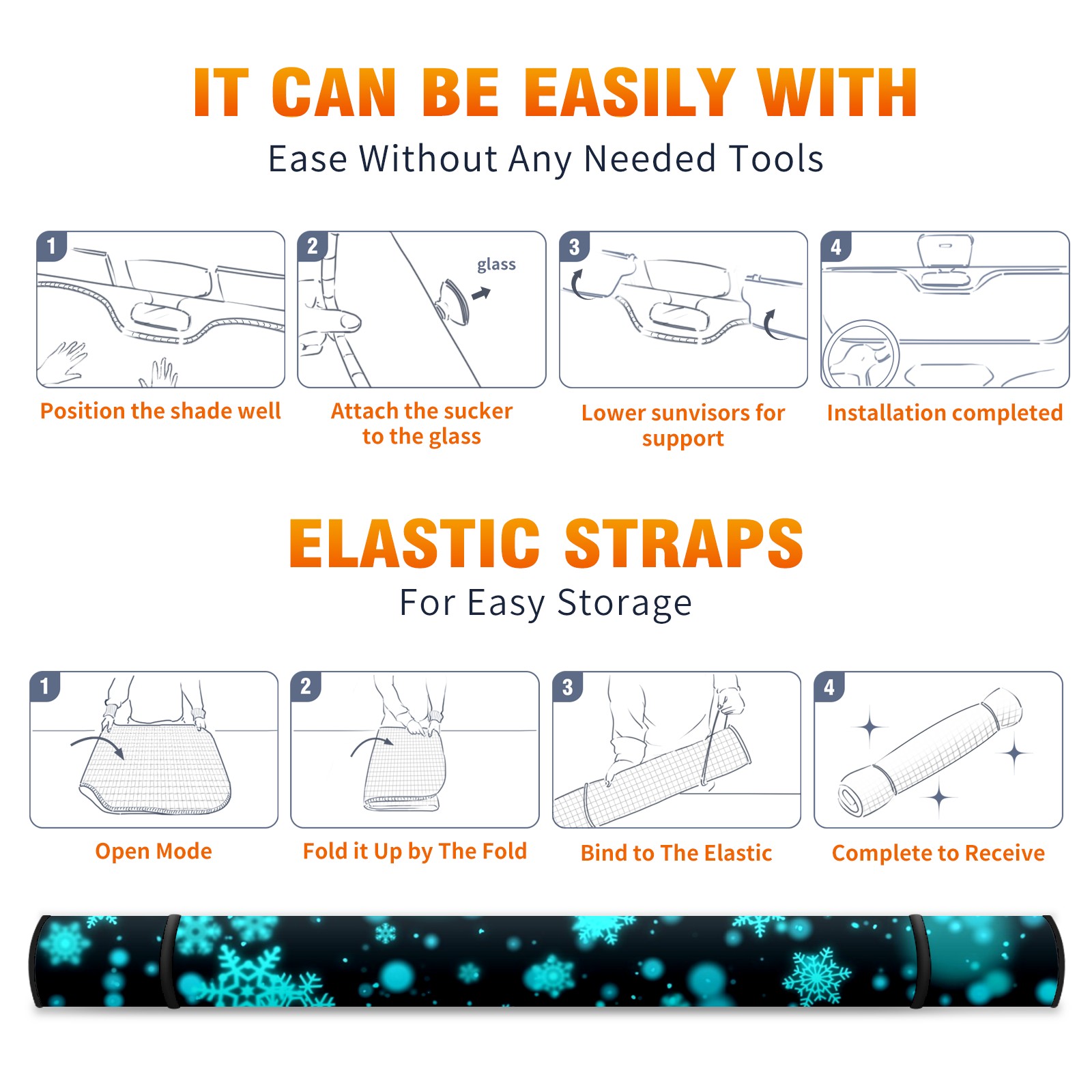 IT CAN BE EASILY WITH

Ease Without Any Needed Tools

1

Position the shade well

2

glass

Attach the sucker to the glass

3

Lower sunvisors for support

4

Installation completed

ELASTIC STRAPS

For Easy Storage

1

Open Mode

2

Fold it Up by The Fold

3

Bind to The Elastic

4

Complete to Receive