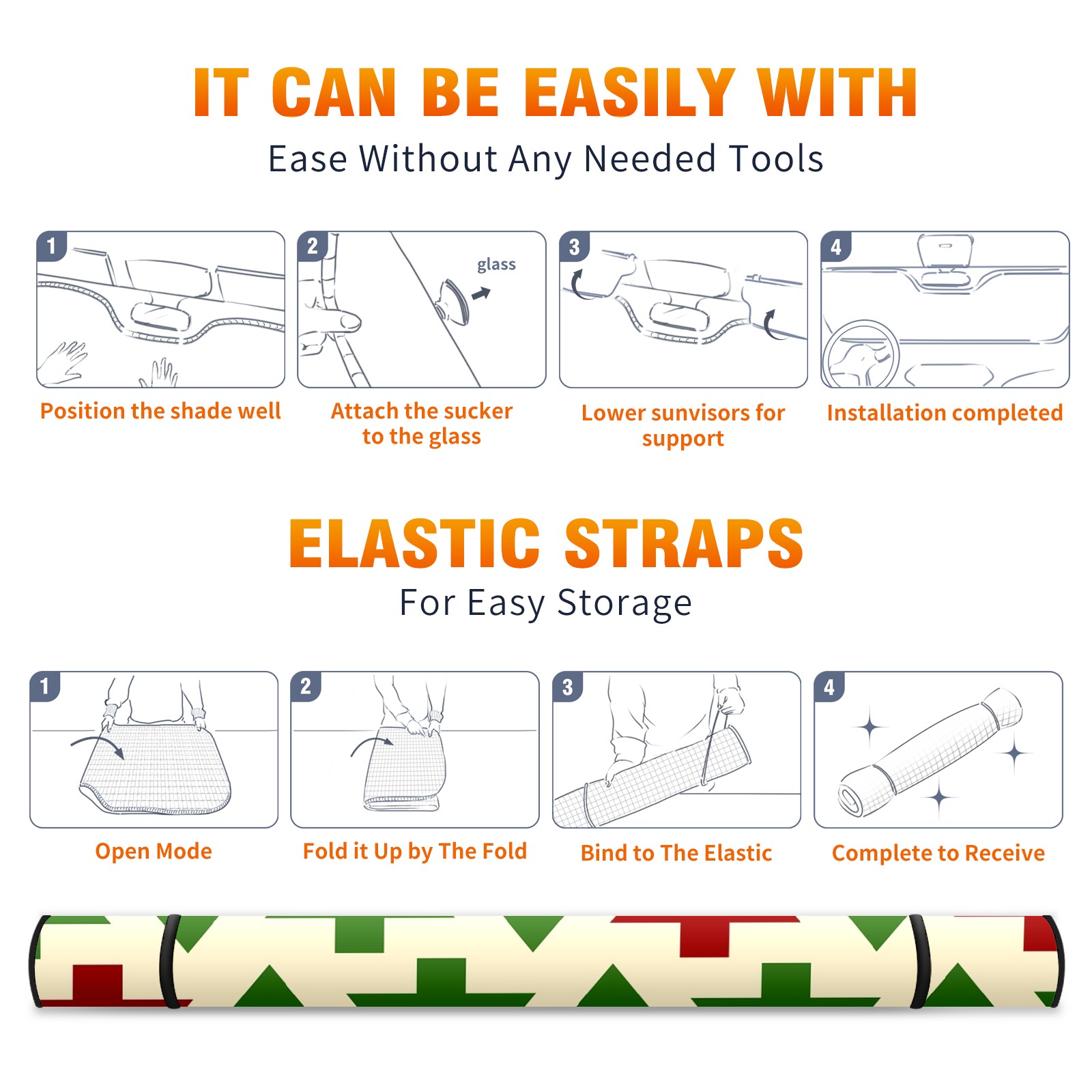 IT CAN BE EASILY WITH

Ease Without Any Needed Tools

1

Position the shade well

2

glass

Attach the sucker to the glass

3

Lower sunvisors for support

4

Installation completed

ELASTIC STRAPS

For Easy Storage

1

Open Mode

2

Fold it Up by The Fold

3

Bind to The Elastic

4

Complete to Receive