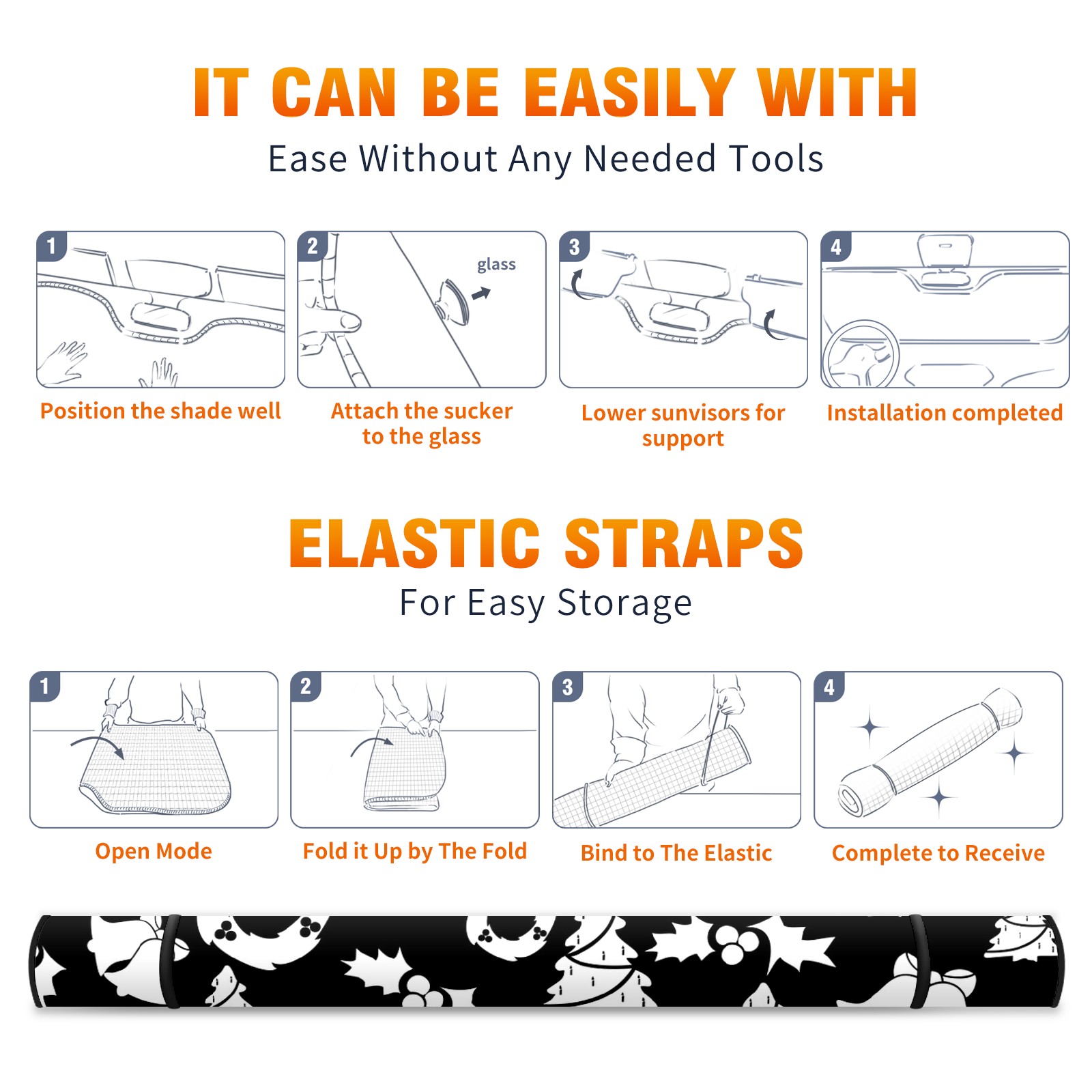 IT CAN BE EASILY WITH
Ease Without Any Needed Tools

1
Position the shade well

2
glass
Attach the sucker to the glass

3
Lower sunvisors for support

4
Installation completed

ELASTIC STRAPS
For Easy Storage

1
Open Mode

2
Fold it Up by The Fold

3
Bind to The Elastic

4
Complete to Receive