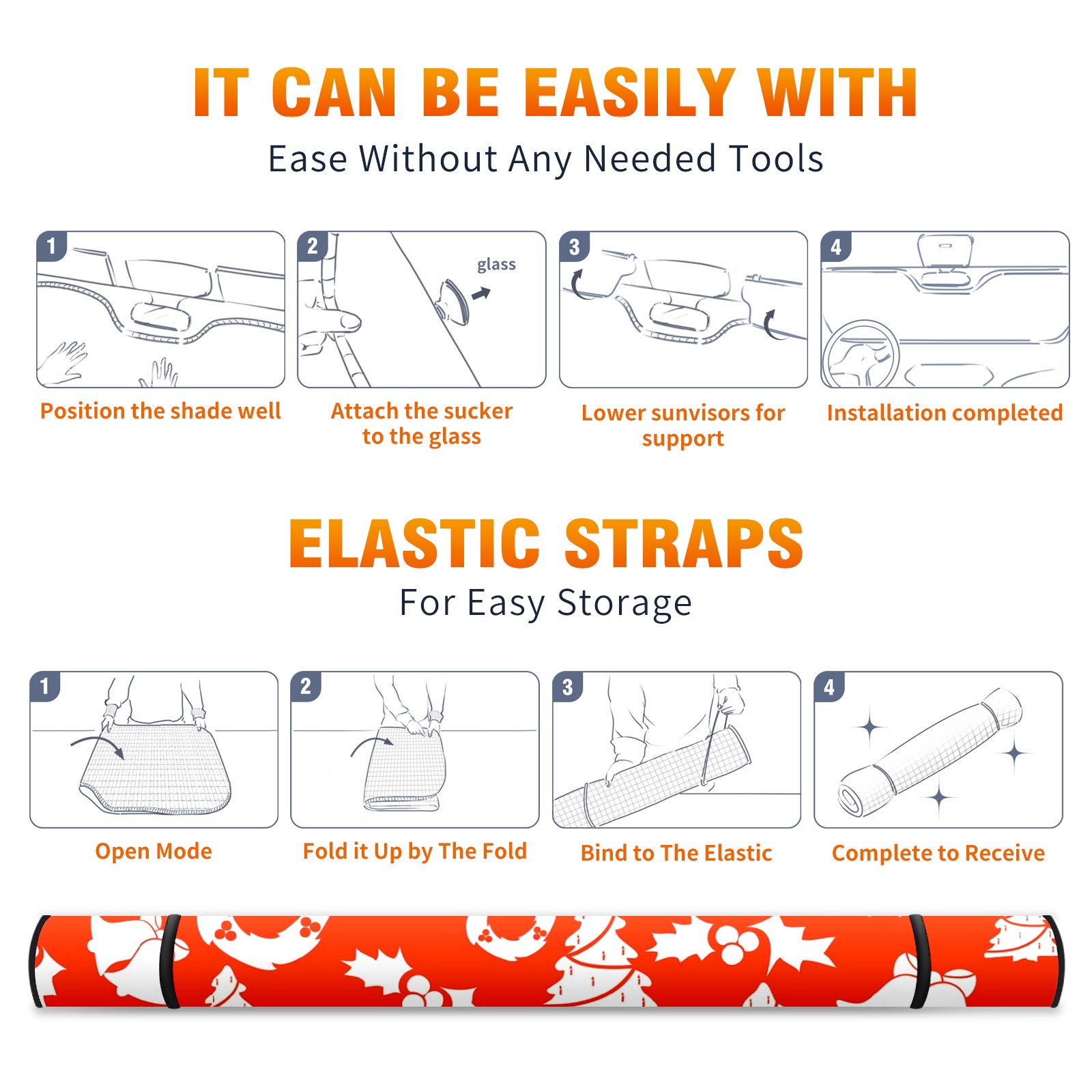 IT CAN BE EASILY WITH

Ease Without Any Needed Tools

1

Position the shade well

2

glass

Attach the sucker to the glass

3

Lower sunvisors for support

4

Installation completed

ELASTIC STRAPS

For Easy Storage

1

Open Mode

2

Fold it Up by The Fold

3

Bind to The Elastic

4

Complete to Receive