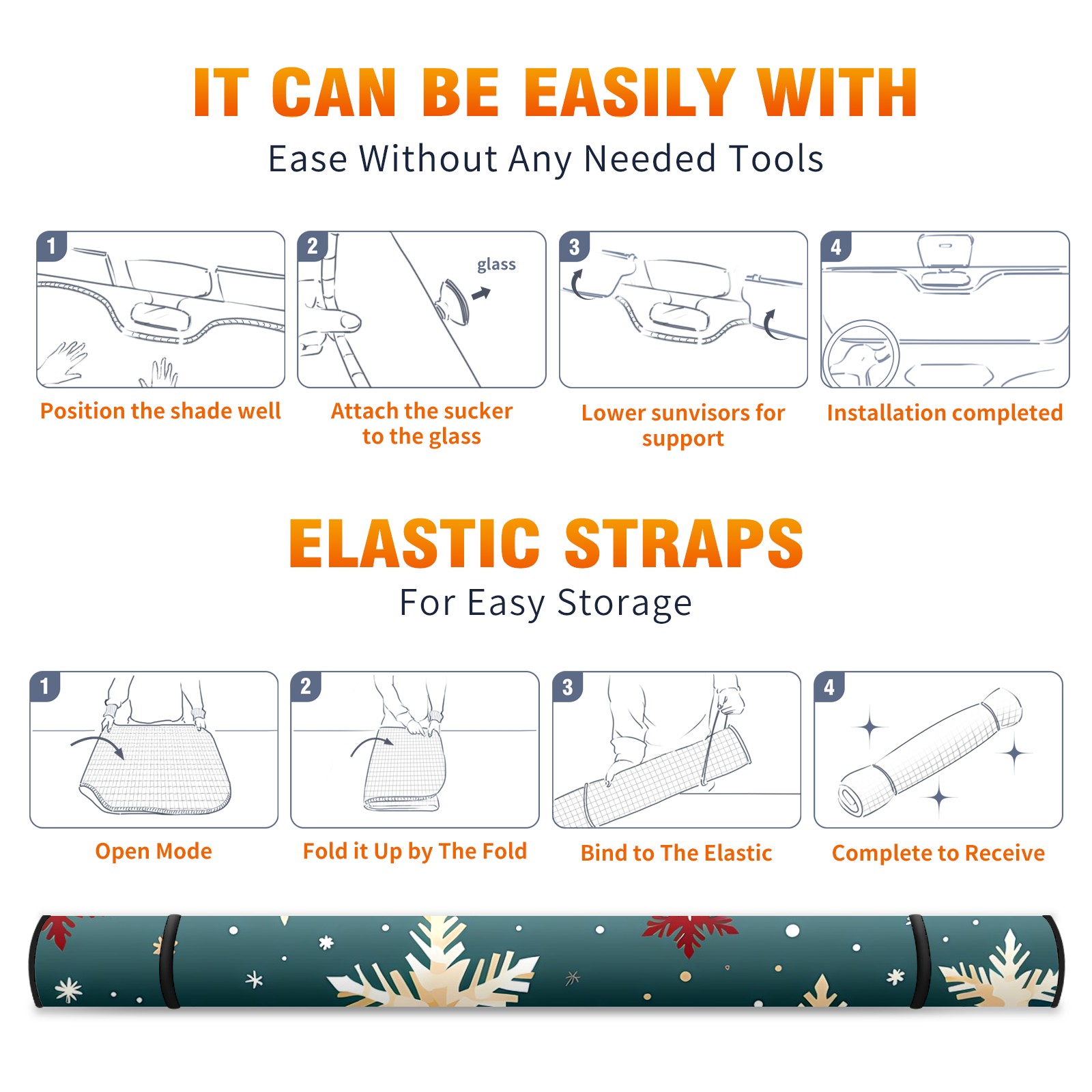 IT CAN BE EASILY WITH
Ease Without Any Needed Tools

1
Position the shade well

2
glass
Attach the sucker to the glass

3
Lower sunvisors for support

4
Installation completed

ELASTIC STRAPS
For Easy Storage

1
Open Mode

2
Fold it Up by The Fold

3
Bind to The Elastic

4
Complete to Receive