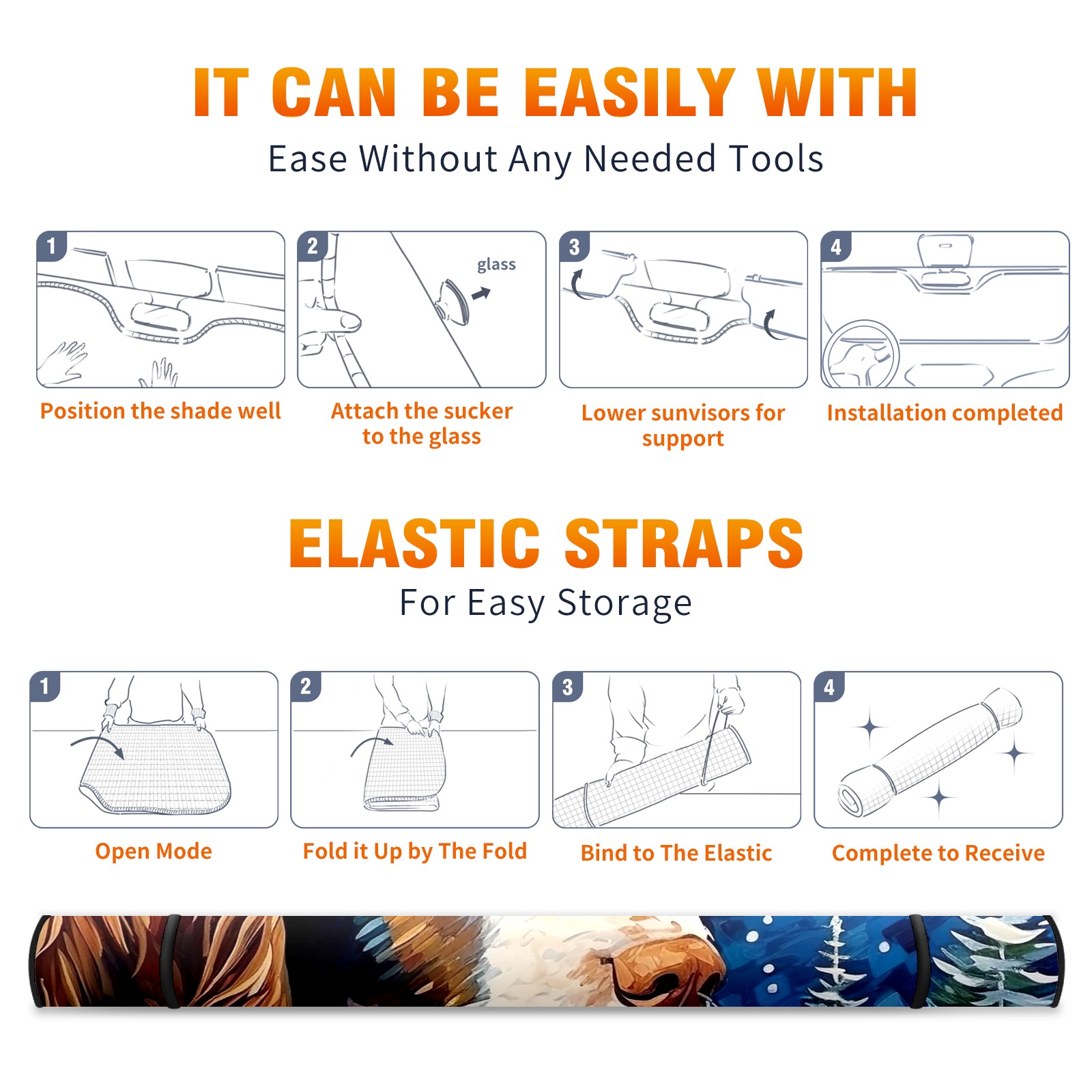 IT CAN BE EASILY WITH
Ease Without Any Needed Tools

1
Position the shade well

2
glass
Attach the sucker to the glass

3
Lower sunvisors for support

4
Installation completed

ELASTIC STRAPS
For Easy Storage

1
Open Mode

2
Fold it Up by The Fold

3
Bind to The Elastic

4
Complete to Receive