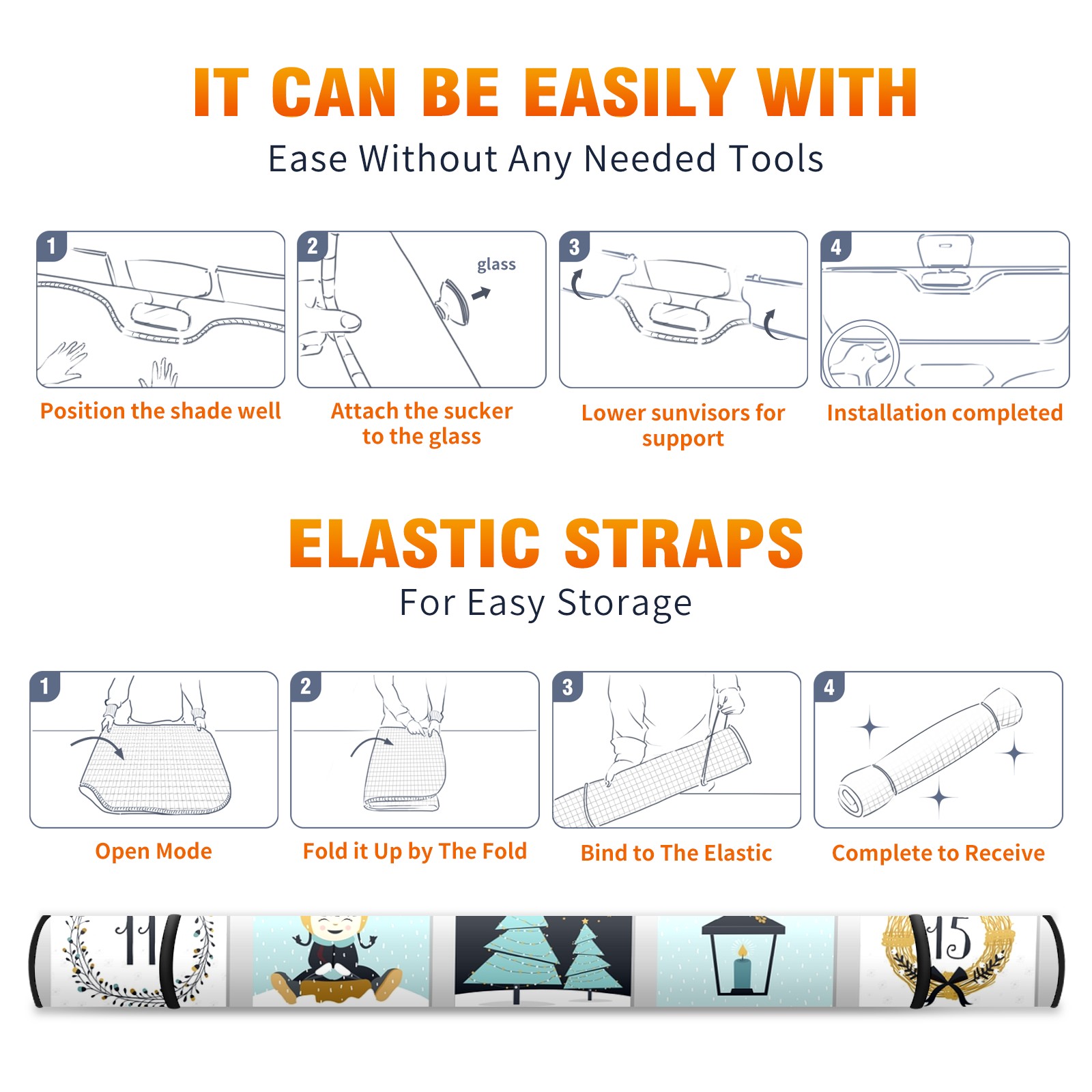 IT CAN BE EASILY WITH
Ease Without Any Needed Tools

1
Position the shade well

2
glass
Attach the sucker to the glass

3
Lower sunvisors for support

4
Installation completed

ELASTIC STRAPS
For Easy Storage

1
Open Mode

2
Fold it Up by The Fold

3
Bind to The Elastic

4
Complete to Receive

11

15