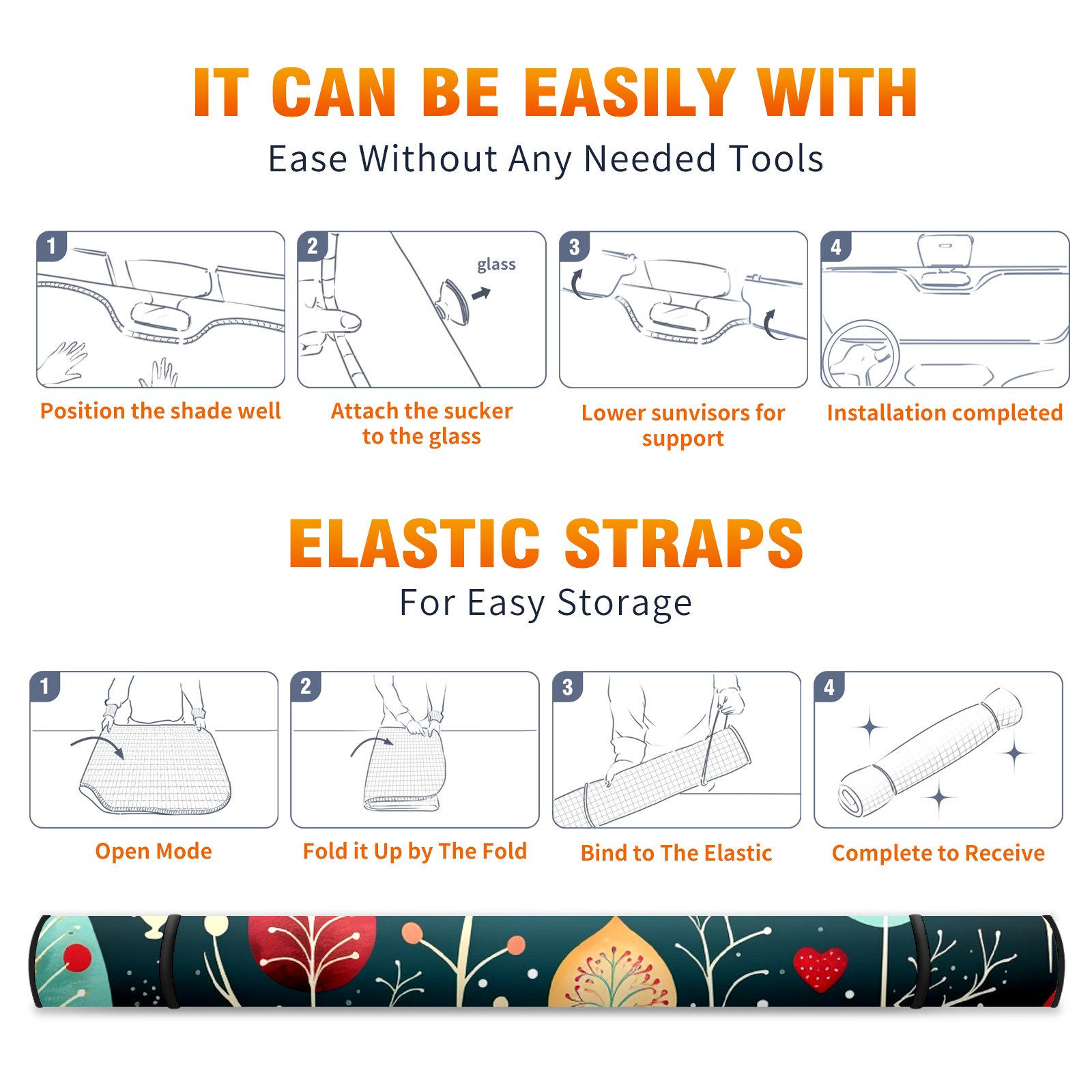 IT CAN BE EASILY WITH
Ease Without Any Needed Tools

1
Position the shade well

2
glass
Attach the sucker to the glass

3
Lower sunvisors for support

4
Installation completed

ELASTIC STRAPS
For Easy Storage

1
Open Mode

2
Fold it Up by The Fold

3
Bind to The Elastic

4
Complete to Receive