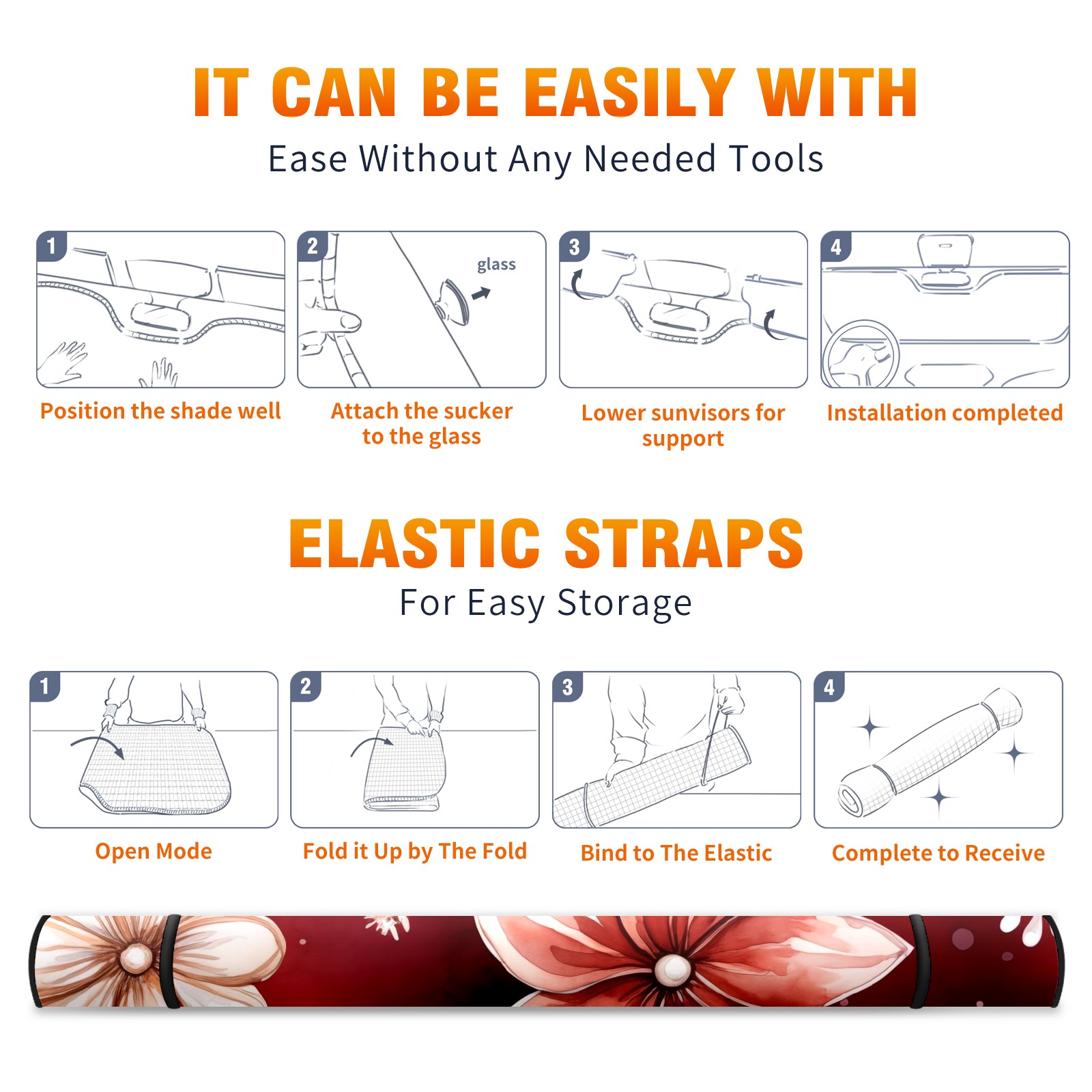 IT CAN BE EASILY WITH
Ease Without Any Needed Tools

1
Position the shade well

2
glass
Attach the sucker to the glass

3
Lower sunvisors for support

4
Installation completed

ELASTIC STRAPS
For Easy Storage

1
Open Mode

2
Fold it Up by The Fold

3
Bind to The Elastic

4
Complete to Receive