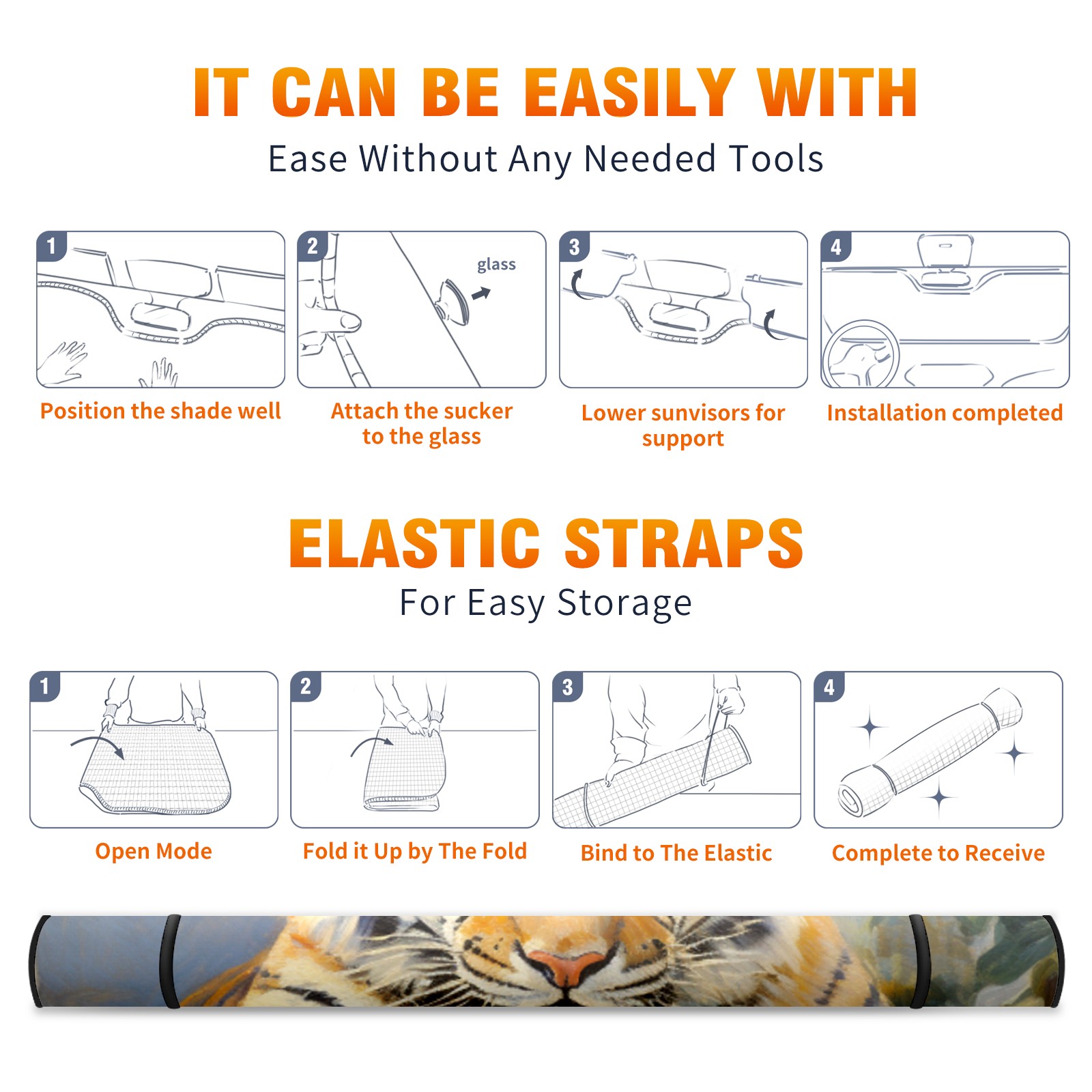 IT CAN BE EASILY WITH

Ease Without Any Needed Tools

1

Position the shade well

2

glass

Attach the sucker to the glass

3

Lower sunvisors for support

4

Installation completed

ELASTIC STRAPS

For Easy Storage

1

Open Mode

2

Fold it Up by The Fold

3

Bind to The Elastic

4

Complete to Receive