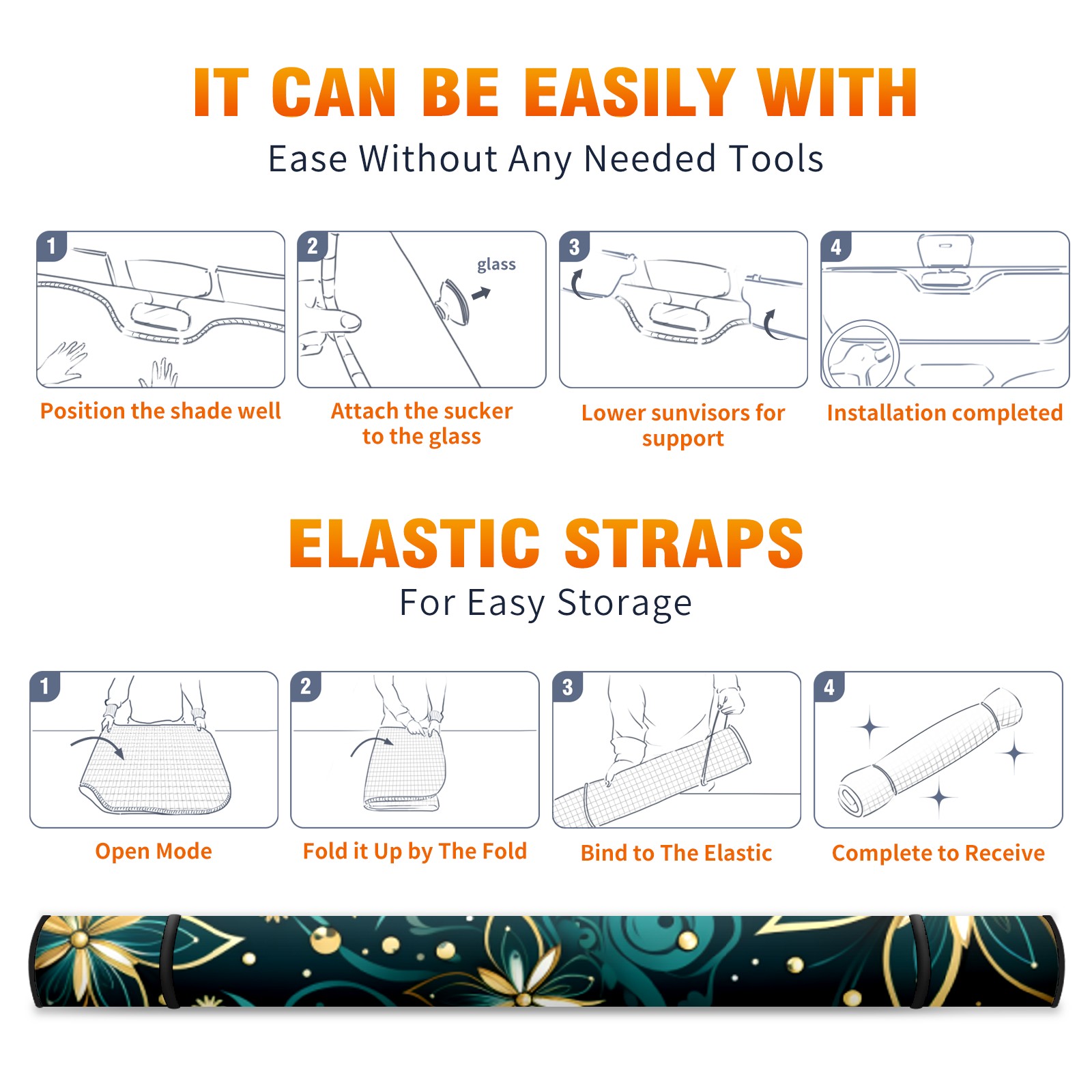 IT CAN BE EASILY WITH

Ease Without Any Needed Tools

1

Position the shade well

2

glass

Attach the sucker to the glass

3

Lower sunvisors for support

4

Installation completed

ELASTIC STRAPS

For Easy Storage

1

Open Mode

2

Fold it Up by The Fold

3

Bind to The Elastic

4

Complete to Receive