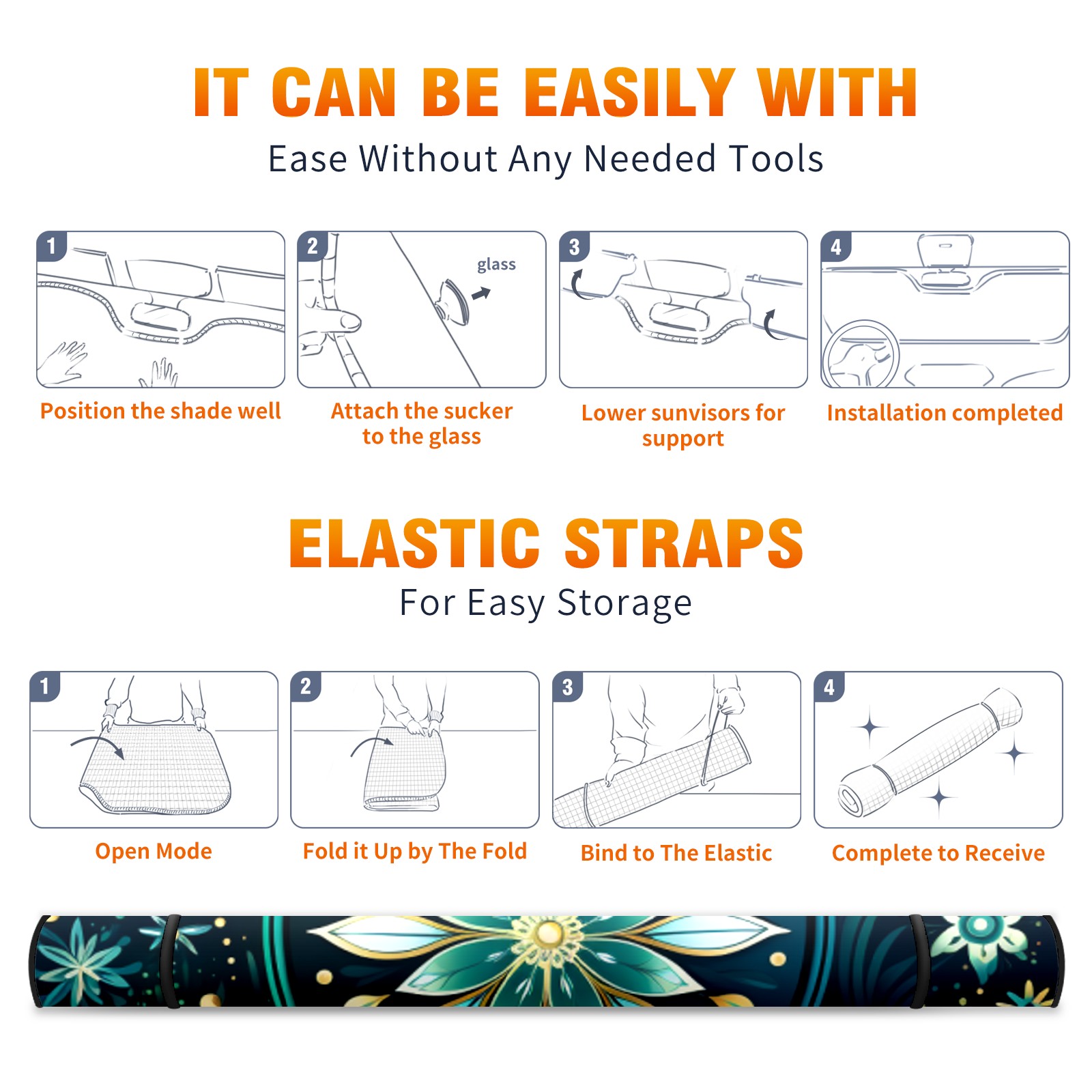 IT CAN BE EASILY WITH

Ease Without Any Needed Tools

1

Position the shade well

2

glass

Attach the sucker to the glass

3

Lower sunvisors for support

4

Installation completed

ELASTIC STRAPS

For Easy Storage

1

Open Mode

2

Fold it Up by The Fold

3

Bind to The Elastic

4

Complete to Receive