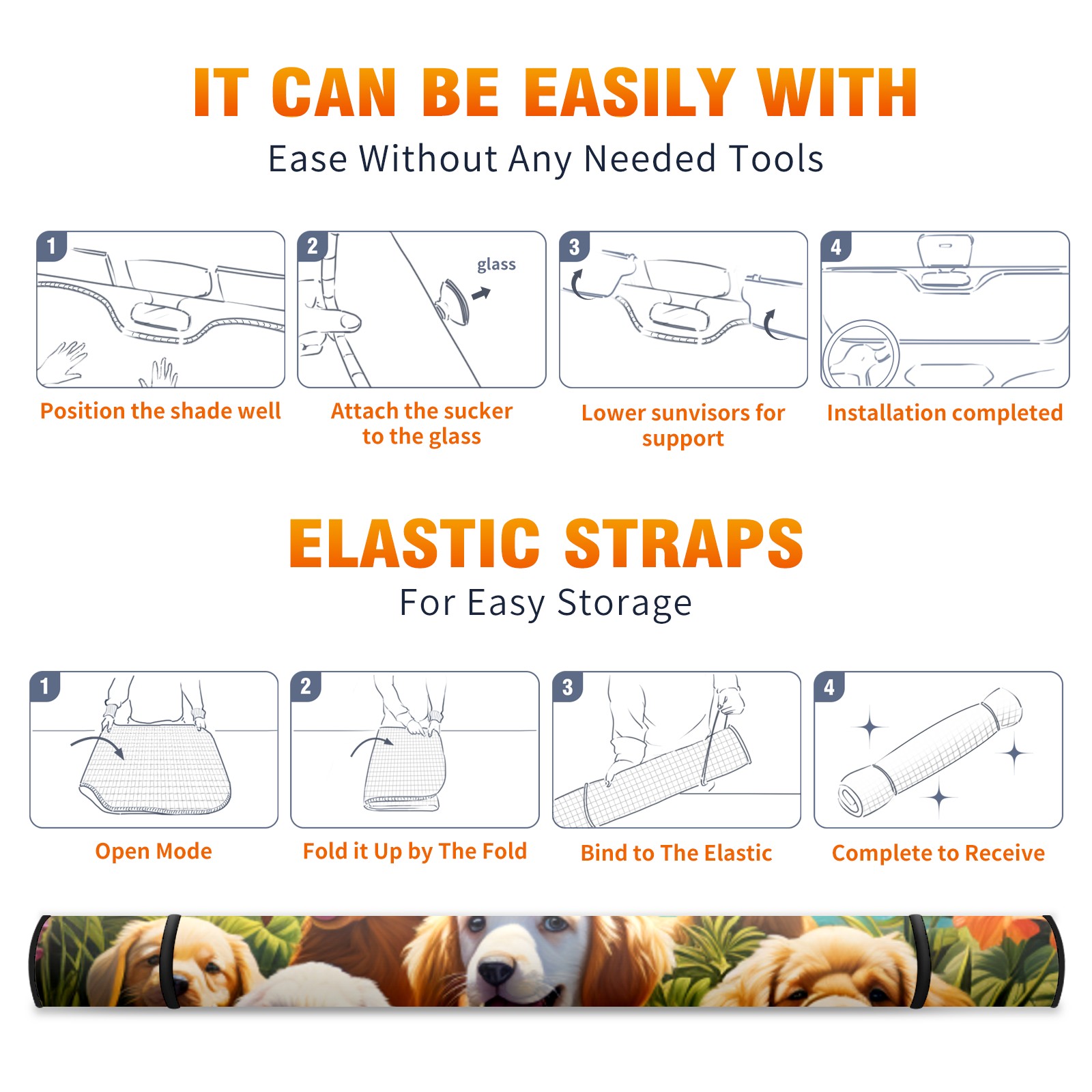 IT CAN BE EASILY WITH
Ease Without Any Needed Tools

1
Position the shade well

2
glass
Attach the sucker to the glass

3
Lower sunvisors for support

4
Installation completed

ELASTIC STRAPS
For Easy Storage

1
Open Mode

2
Fold it Up by The Fold

3
Bind to The Elastic

4
Complete to Receive