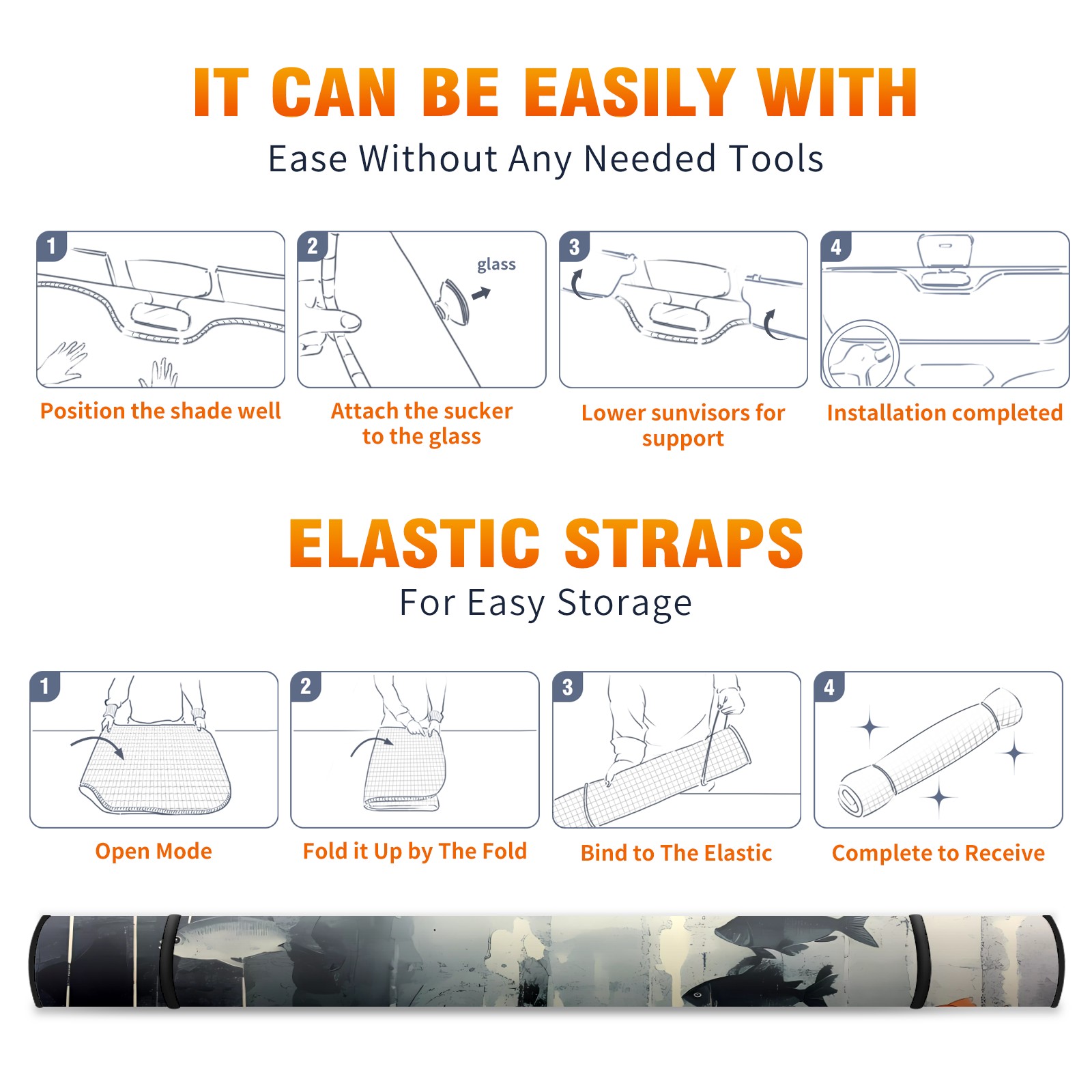 IT CAN BE EASILY WITH

Ease Without Any Needed Tools

1

Position the shade well

2

glass

Attach the sucker to the glass

3

Lower sunvisors for support

4

Installation completed

ELASTIC STRAPS

For Easy Storage

1

Open Mode

2

Fold it Up by The Fold

3

Bind to The Elastic

4

Complete to Receive