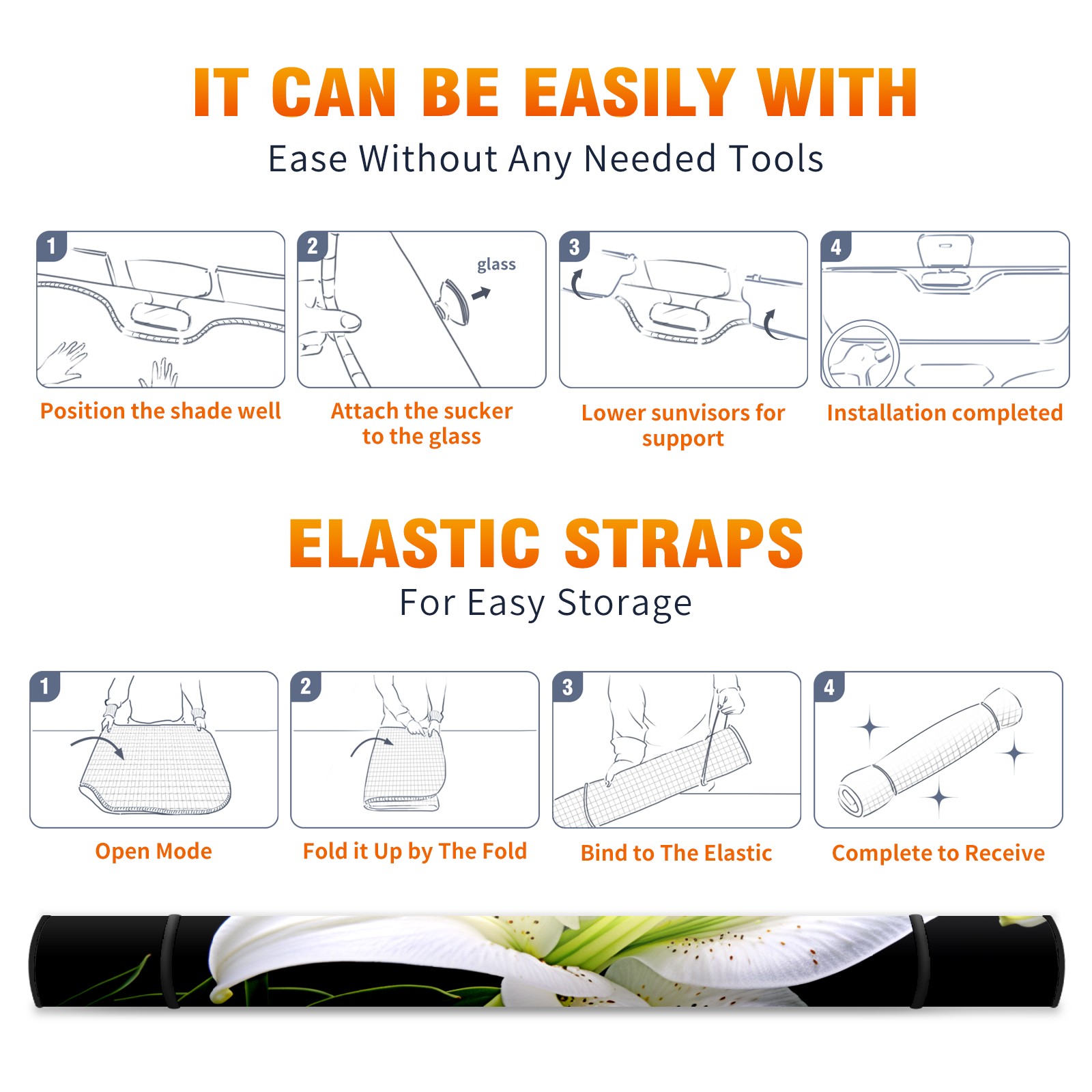 IT CAN BE EASILY WITH

Ease Without Any Needed Tools

1

Position the shade well

2

glass

Attach the sucker to the glass

3

Lower sunvisors for support

4

Installation completed

ELASTIC STRAPS

For Easy Storage

1

Open Mode

2

Fold it Up by The Fold

3

Bind to The Elastic

4

Complete to Receive