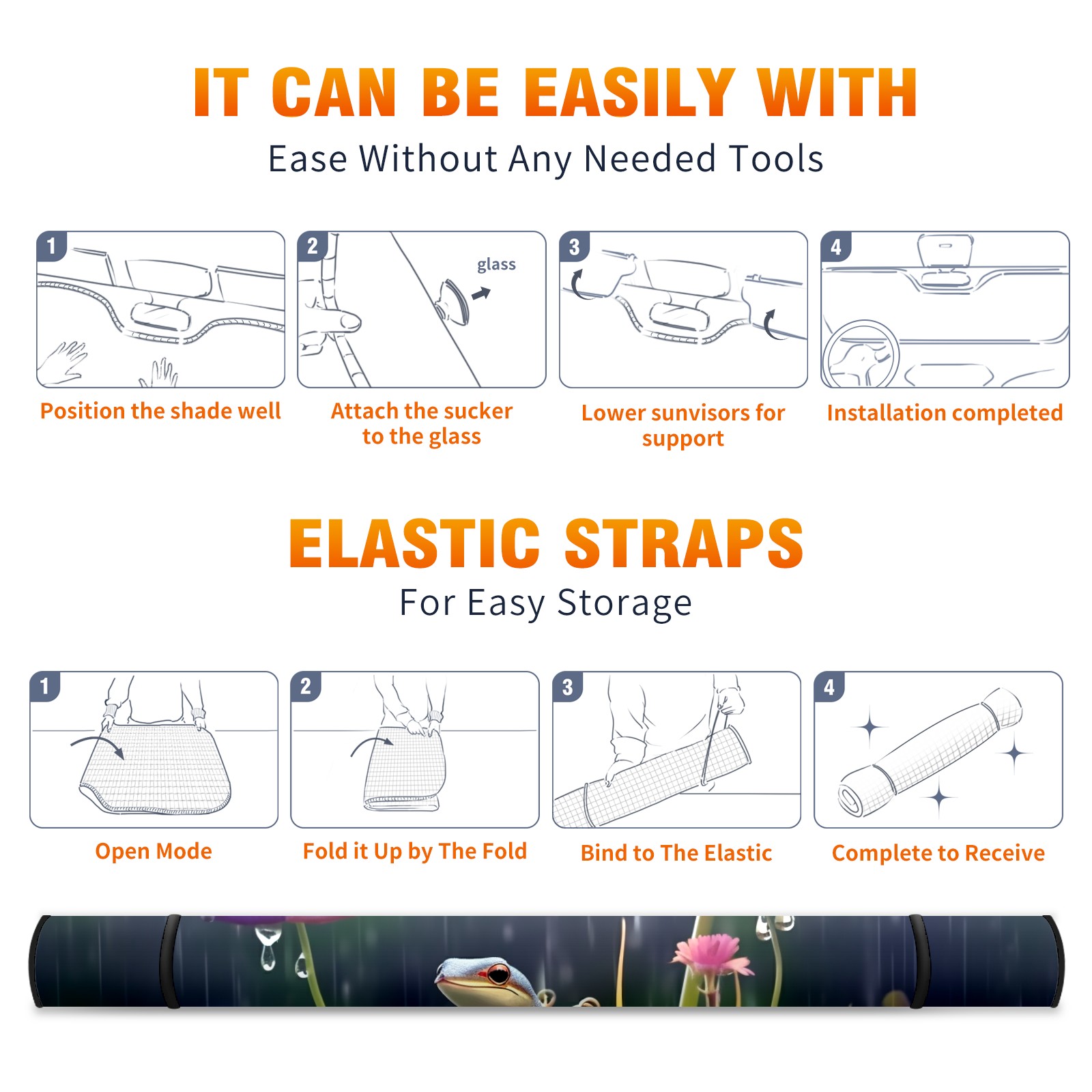 IT CAN BE EASILY WITH
Ease Without Any Needed Tools

1
Position the shade well

2
glass
Attach the sucker to the glass

3
Lower sunvisors for support

4
Installation completed

ELASTIC STRAPS
For Easy Storage

1
Open Mode

2
Fold it Up by The Fold

3
Bind to The Elastic

4
Complete to Receive