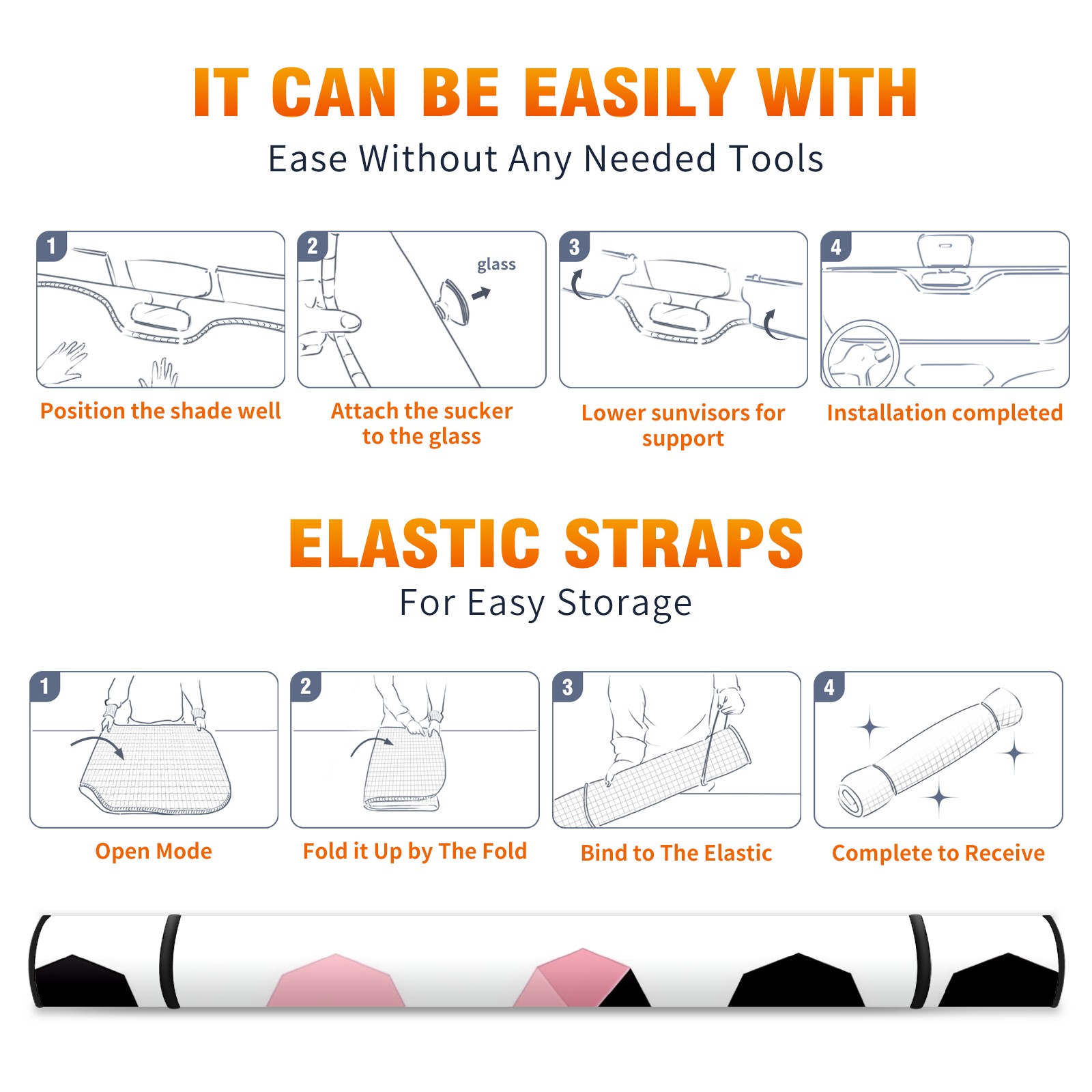 IT CAN BE EASILY WITH
Ease Without Any Needed Tools

1
Position the shade well

2
glass
Attach the sucker to the glass

3
Lower sunvisors for support

4
Installation completed

ELASTIC STRAPS
For Easy Storage

1
Open Mode

2
Fold it Up by The Fold

3
Bind to The Elastic

4
Complete to Receive