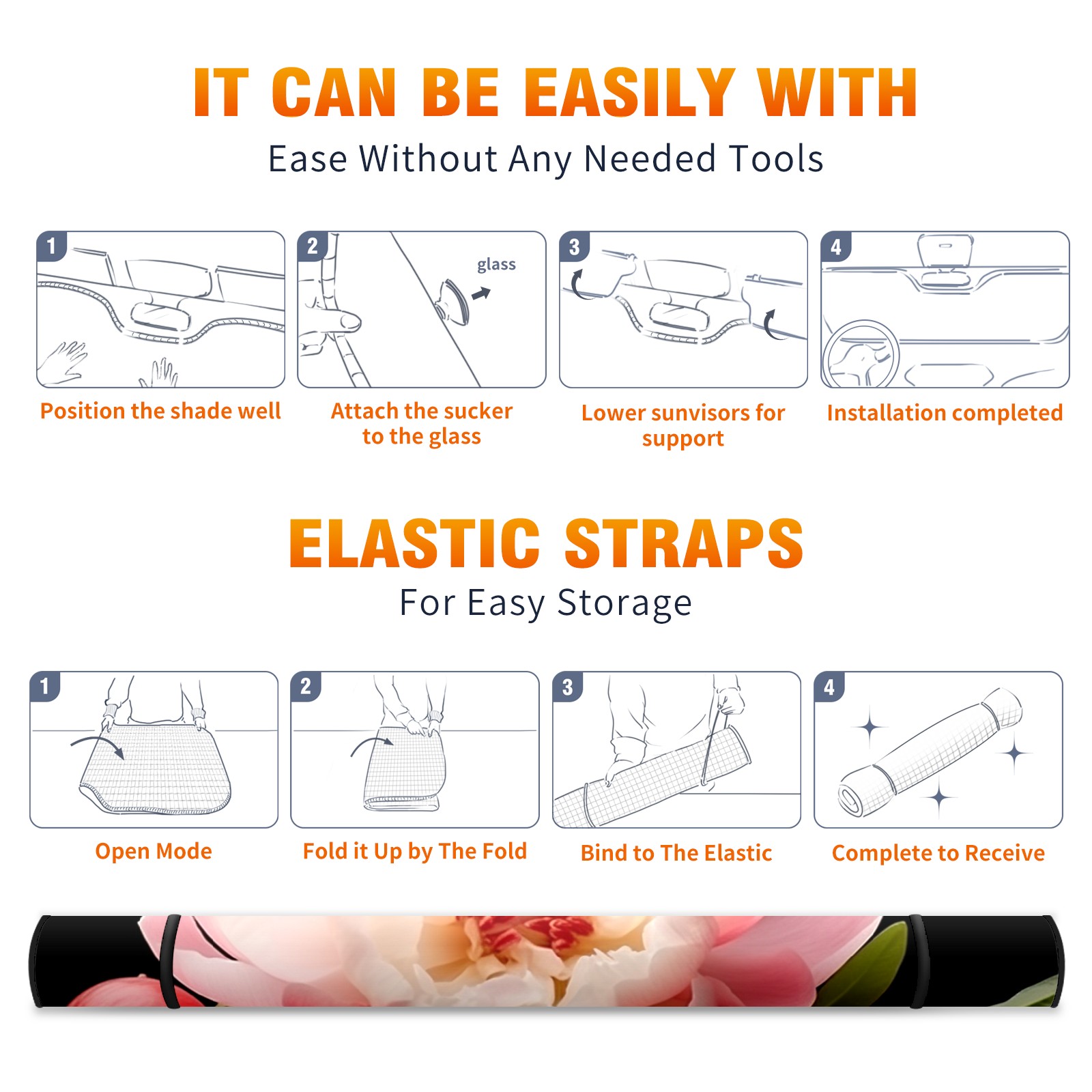 IT CAN BE EASILY WITH

Ease Without Any Needed Tools

1

Position the shade well

2

glass

Attach the sucker to the glass

3

Lower sunvisors for support

4

Installation completed

ELASTIC STRAPS

For Easy Storage

1

Open Mode

2

Fold it Up by The Fold

3

Bind to The Elastic

4

Complete to Receive