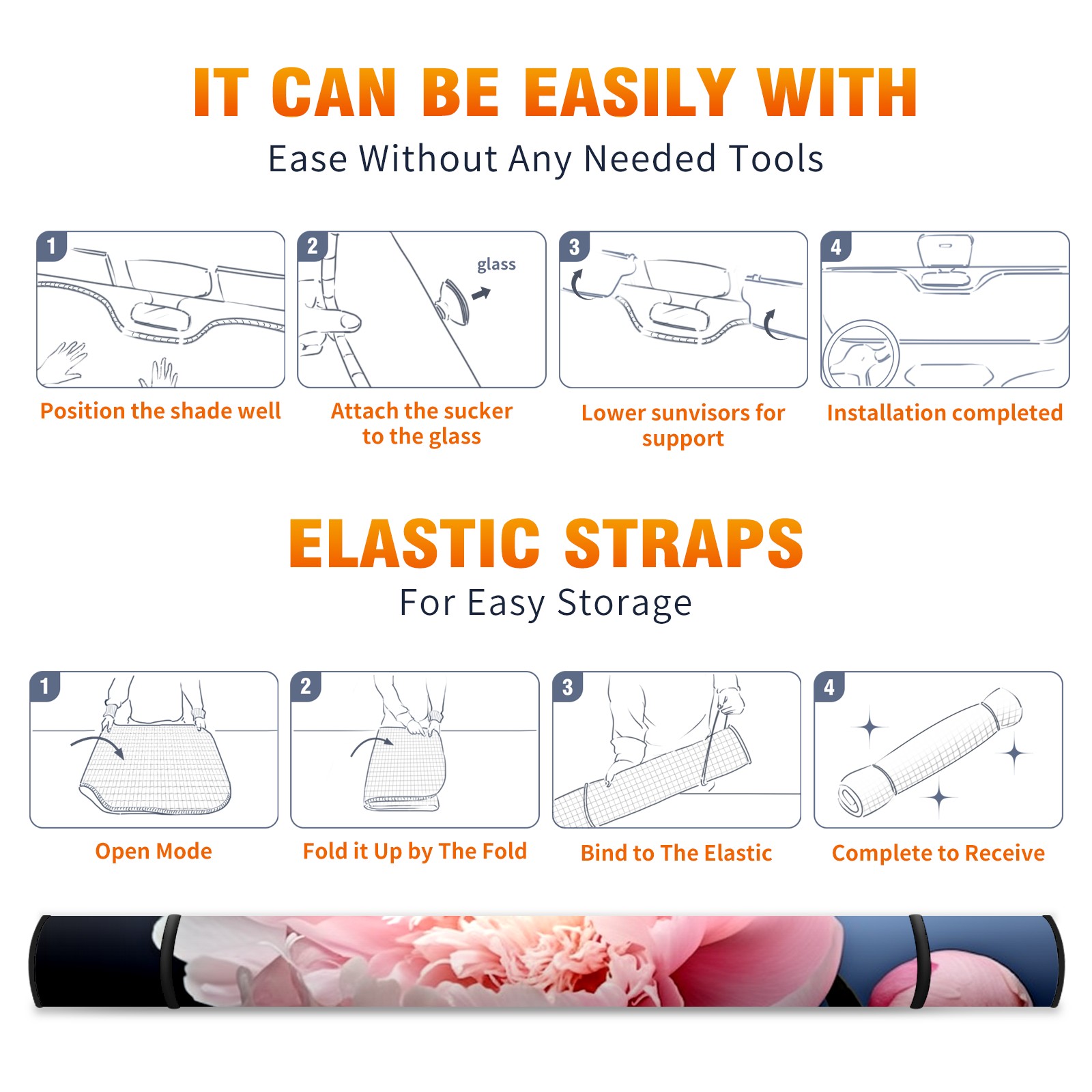 IT CAN BE EASILY WITH
Ease Without Any Needed Tools

1
Position the shade well

2
glass
Attach the sucker to the glass

3
Lower sunvisors for support

4
Installation completed

ELASTIC STRAPS
For Easy Storage

1
Open Mode

2
Fold it Up by The Fold

3
Bind to The Elastic

4
Complete to Receive