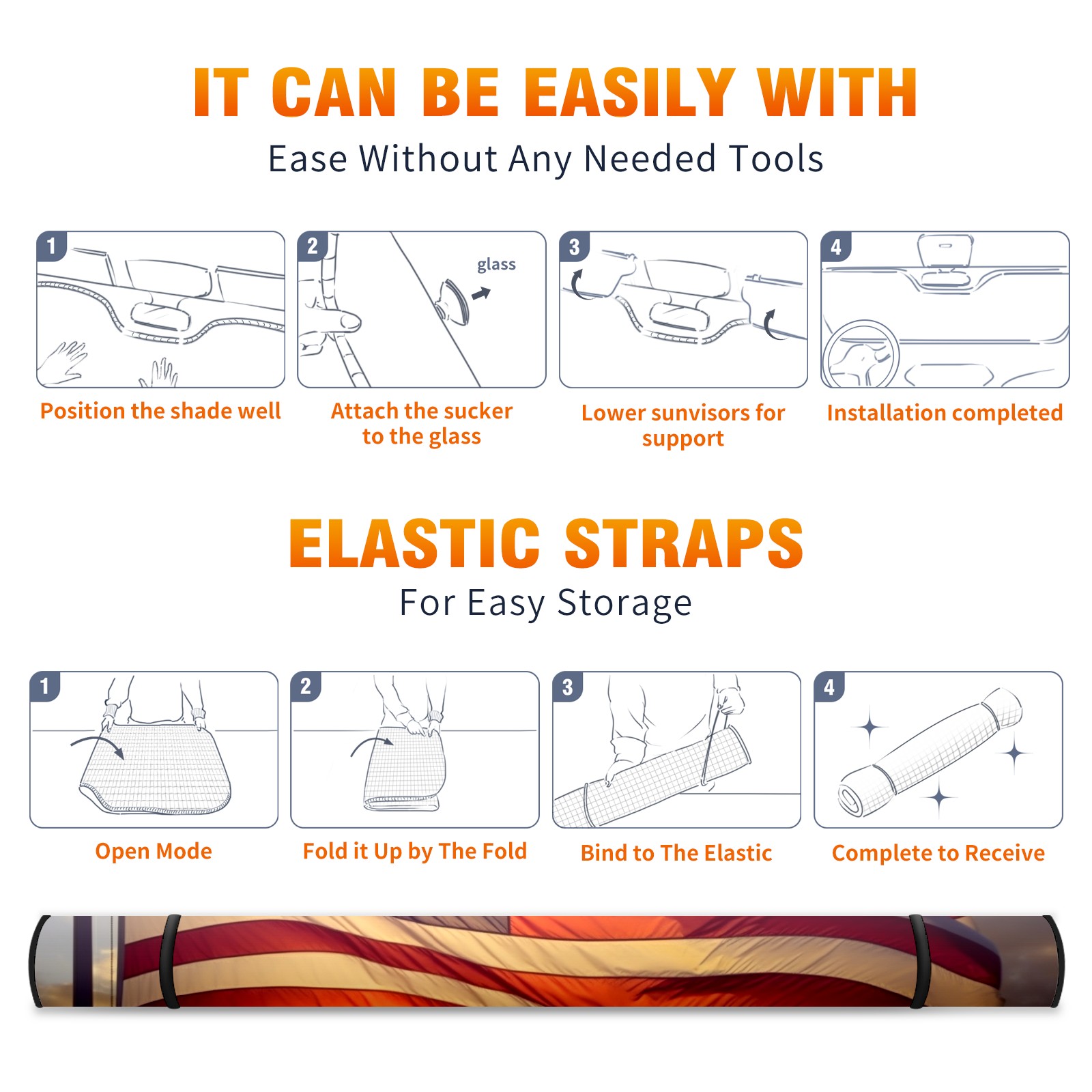 IT CAN BE EASILY WITH
Ease Without Any Needed Tools

1
Position the shade well

2
glass
Attach the sucker to the glass

3
Lower sunvisors for support

4
Installation completed

ELASTIC STRAPS
For Easy Storage

1
Open Mode

2
Fold it Up by The Fold

3
Bind to The Elastic

4
Complete to Receive