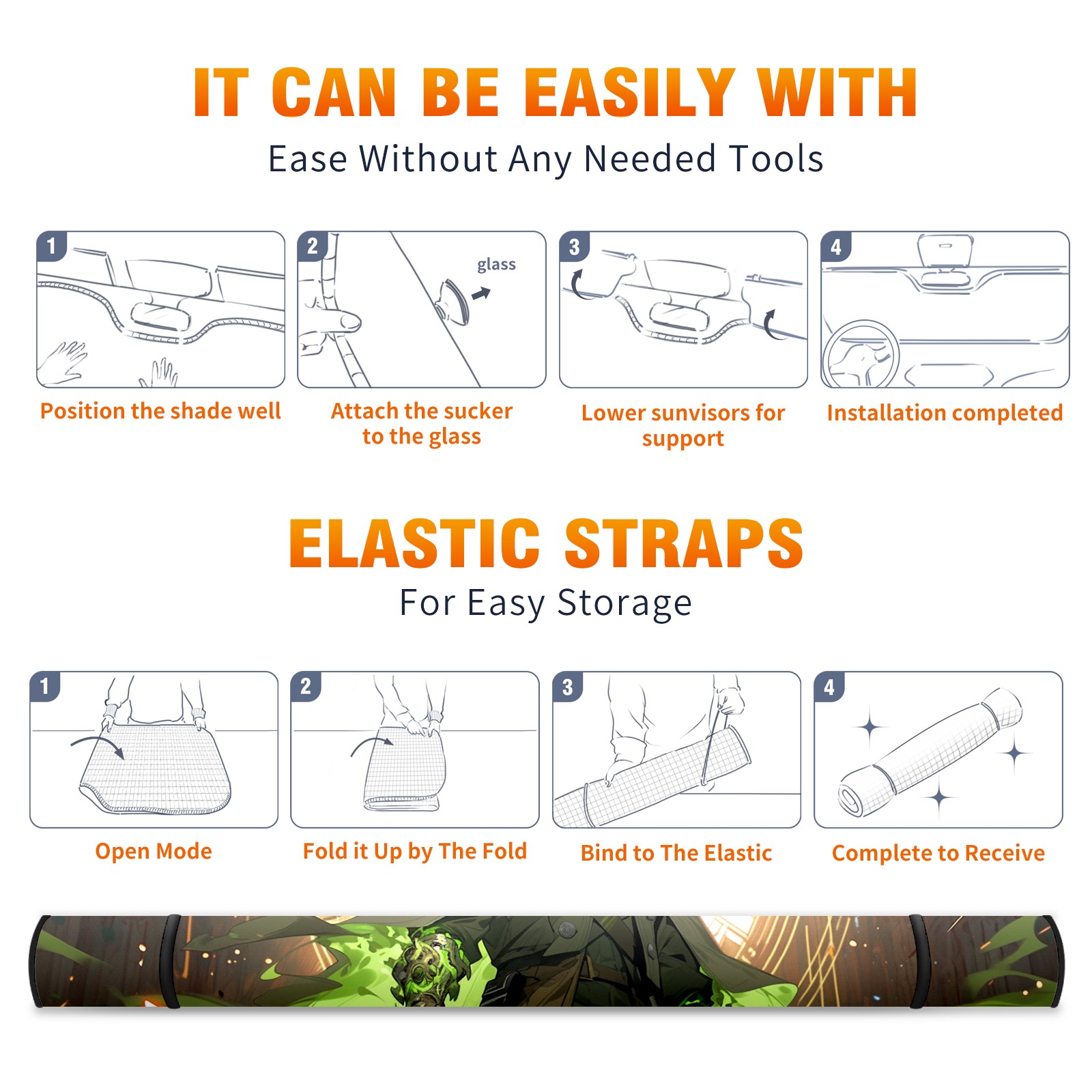 IT CAN BE EASILY WITH
Ease Without Any Needed Tools

1
Position the shade well

2
glass
Attach the sucker to the glass

3
Lower sunvisors for support

4
Installation completed

ELASTIC STRAPS
For Easy Storage

1
Open Mode

2
Fold it Up by The Fold

3
Bind to The Elastic

4
Complete to Receive