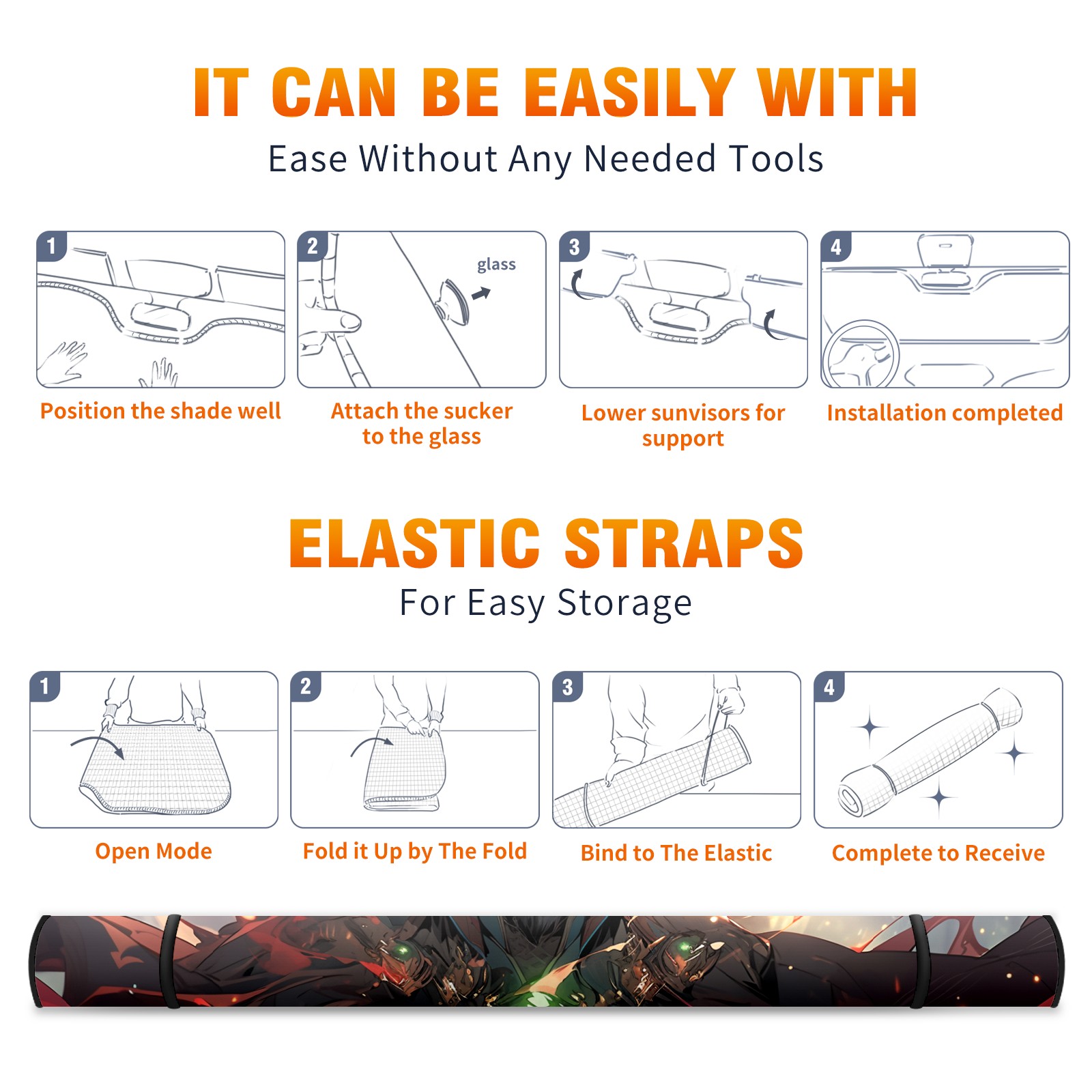 IT CAN BE EASILY WITH
Ease Without Any Needed Tools

1
Position the shade well

2
glass
Attach the sucker to the glass

3
Lower sunvisors for support

4
Installation completed

ELASTIC STRAPS
For Easy Storage

1
Open Mode

2
Fold it Up by The Fold

3
Bind to The Elastic

4
Complete to Receive