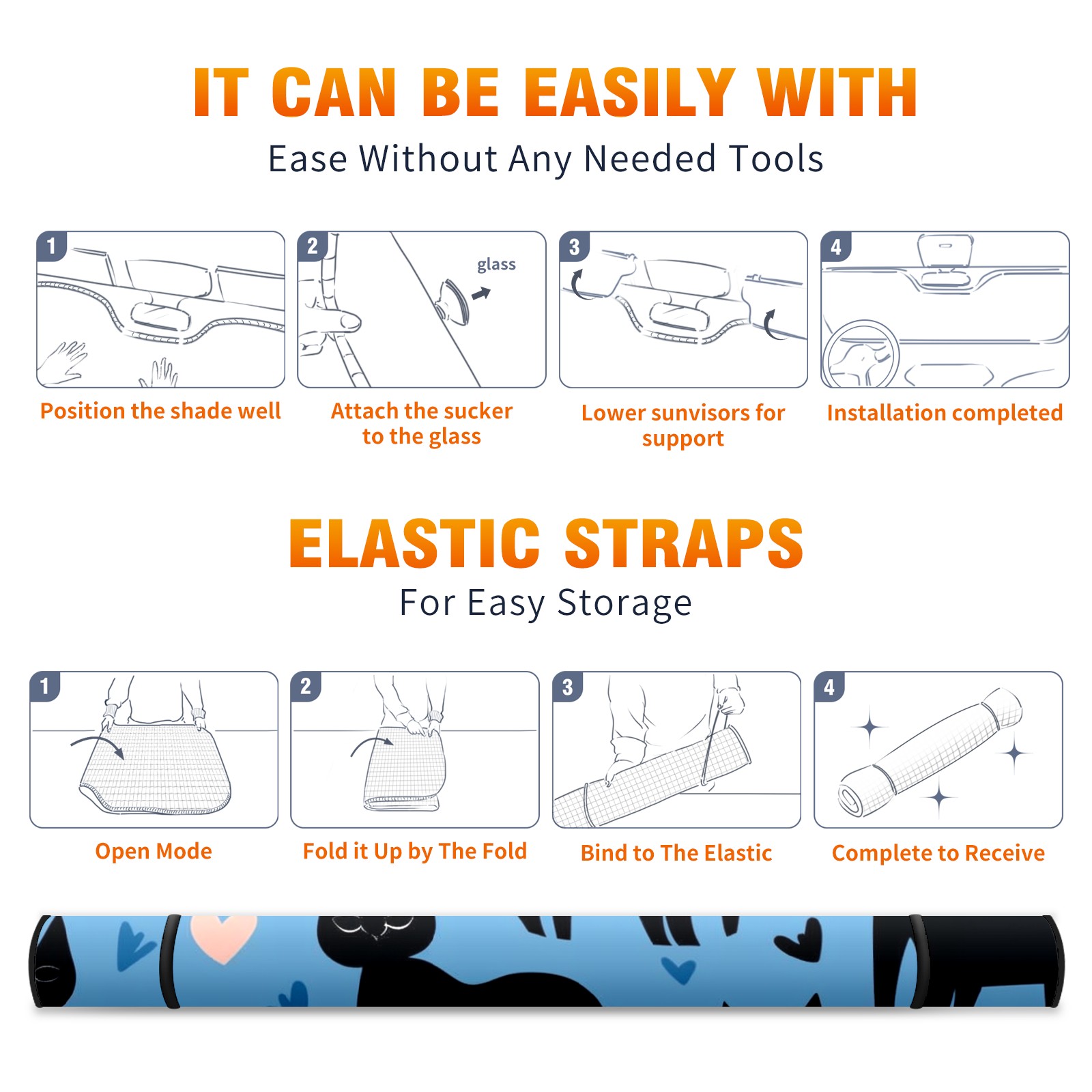 IT CAN BE EASILY WITH
Ease Without Any Needed Tools

1
Position the shade well

2
glass
Attach the sucker to the glass

3
Lower sunvisors for support

4
Installation completed

ELASTIC STRAPS
For Easy Storage

1
Open Mode

2
Fold it Up by The Fold

3
Bind to The Elastic

4
Complete to Receive