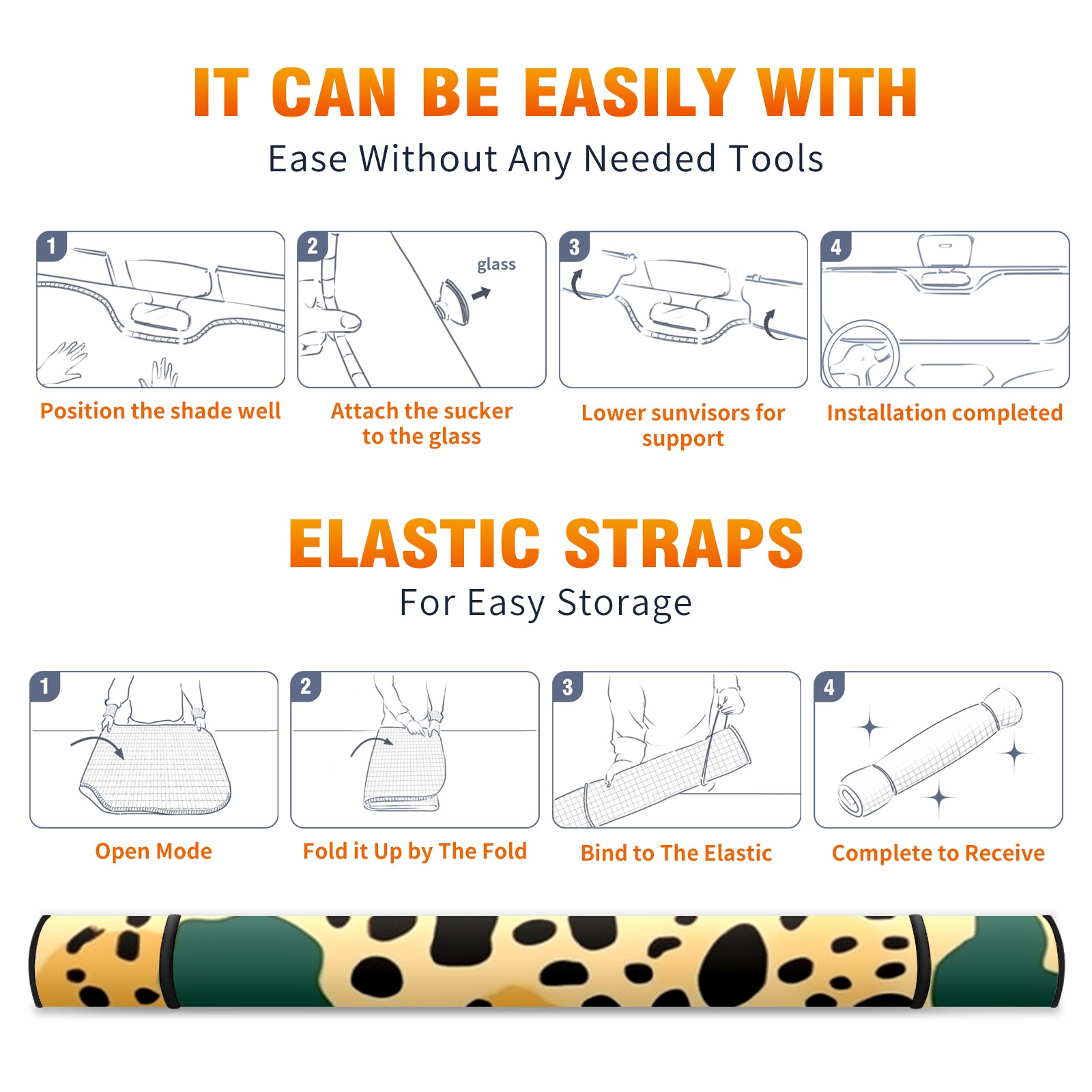 IT CAN BE EASILY WITH

Ease Without Any Needed Tools

1

Position the shade well

2

glass

Attach the sucker to the glass

3

Lower sunvisors for support

4

Installation completed

ELASTIC STRAPS

For Easy Storage

1

Open Mode

2

Fold it Up by The Fold

3

Bind to The Elastic

4

Complete to Receive