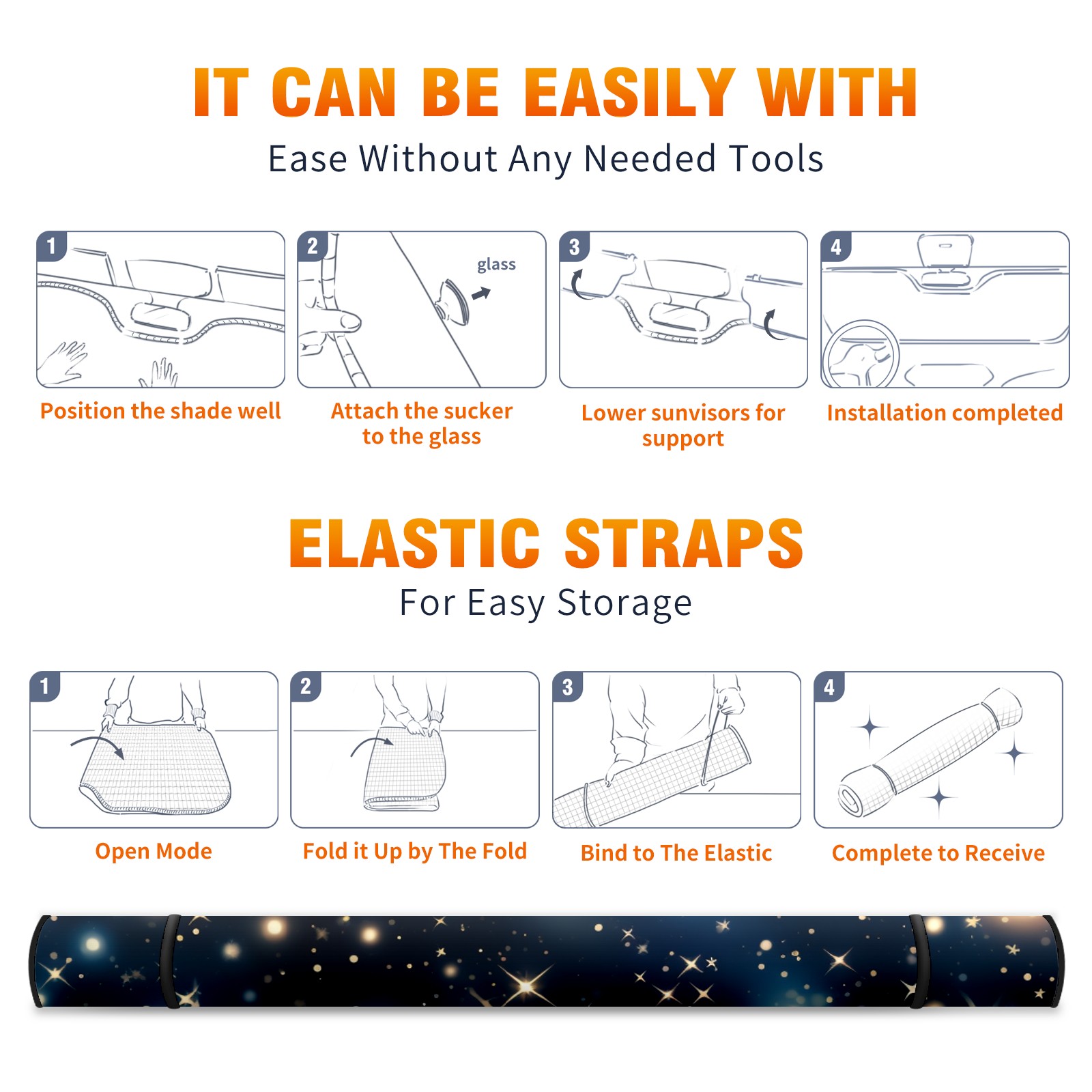 IT CAN BE EASILY WITH

Ease Without Any Needed Tools

1

Position the shade well

2

glass

Attach the sucker to the glass

3

Lower sunvisors for support

4

Installation completed

ELASTIC STRAPS

For Easy Storage

1

Open Mode

2

Fold it Up by The Fold

3

Bind to The Elastic

4

Complete to Receive