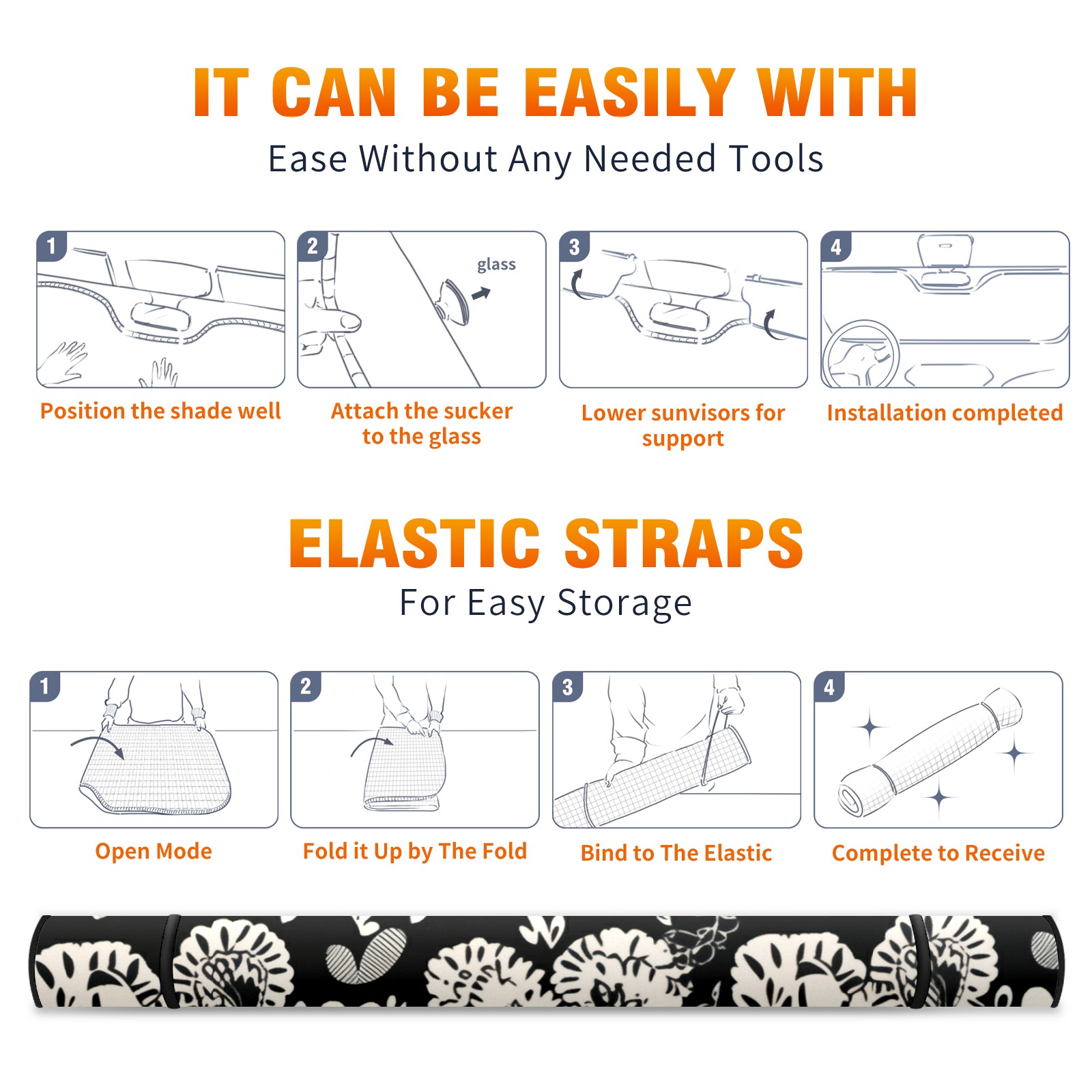 IT CAN BE EASILY WITH

Ease Without Any Needed Tools

1

Position the shade well

2

glass

Attach the sucker to the glass

3

Lower sunvisors for support

4

Installation completed

ELASTIC STRAPS

For Easy Storage

1

Open Mode

2

Fold it Up by The Fold

3

Bind to The Elastic

4

Complete to Receive