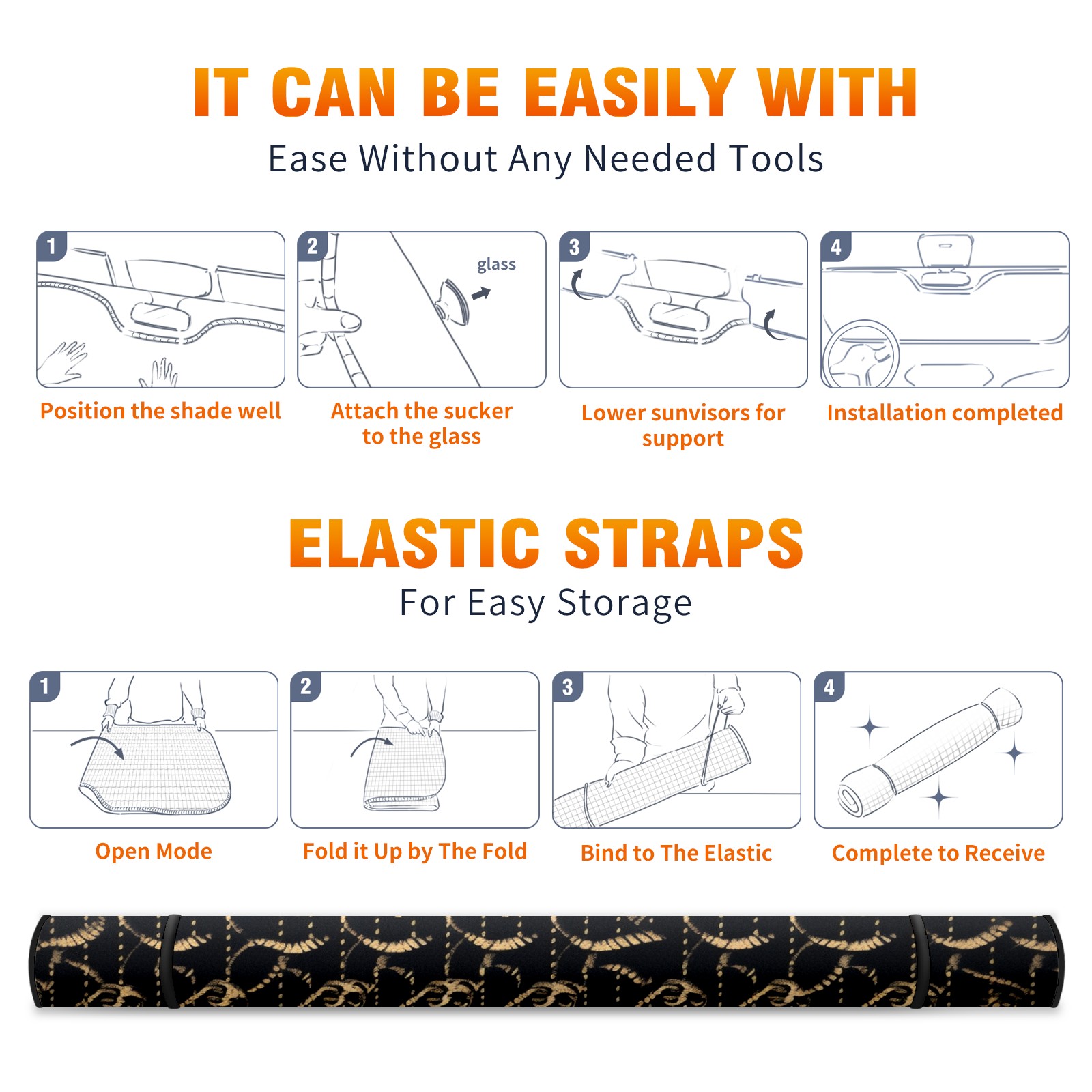 IT CAN BE EASILY WITH

Ease Without Any Needed Tools

1

Position the shade well

2

glass

Attach the sucker to the glass

3

Lower sunvisors for support

4

Installation completed

ELASTIC STRAPS

For Easy Storage

1

Open Mode

2

Fold it Up by The Fold

3

Bind to The Elastic

4

Complete to Receive