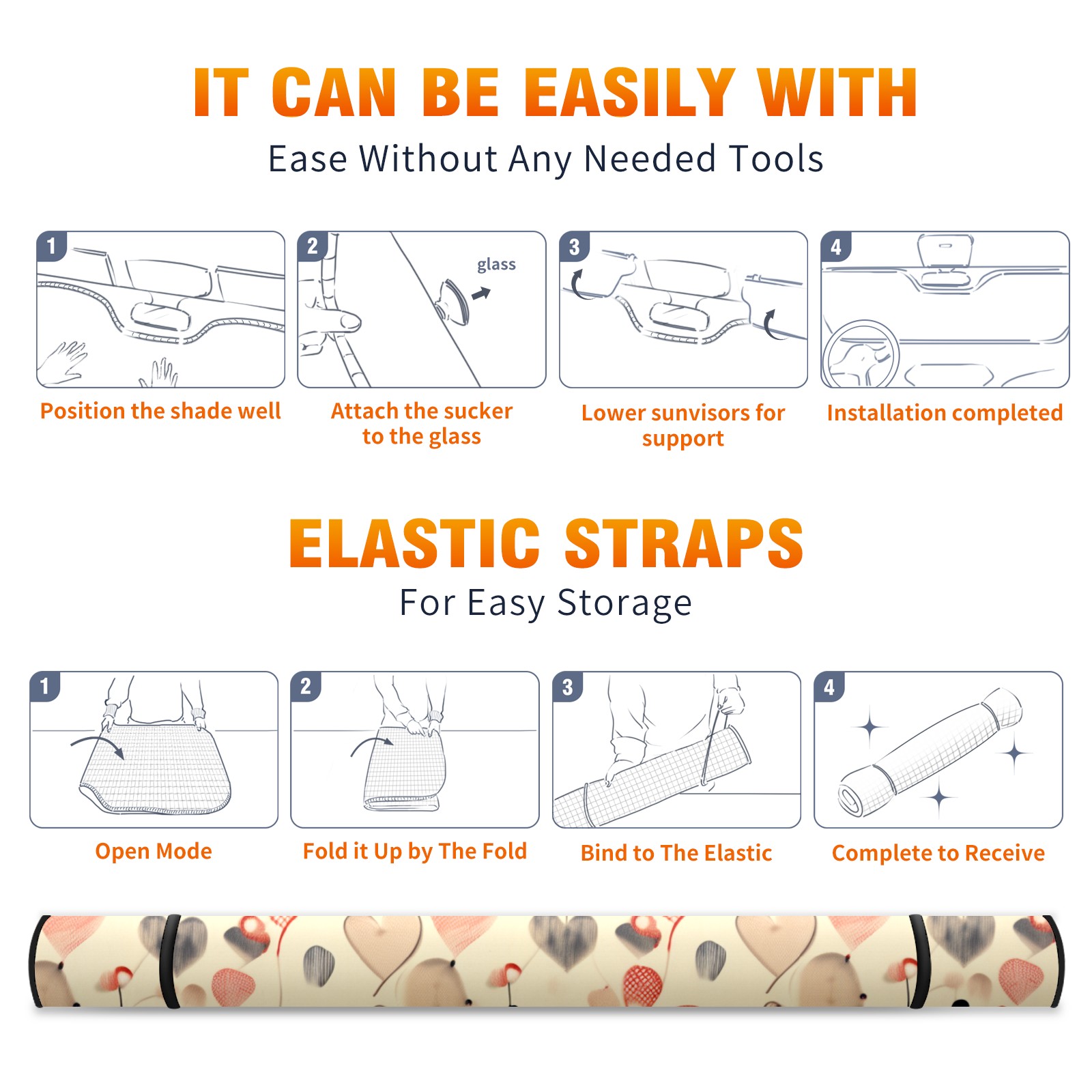 IT CAN BE EASILY WITH
Ease Without Any Needed Tools

1
Position the shade well

2
glass
Attach the sucker to the glass

3
Lower sunvisors for support

4
Installation completed

ELASTIC STRAPS
For Easy Storage

1
Open Mode

2
Fold it Up by The Fold

3
Bind to The Elastic

4
Complete to Receive