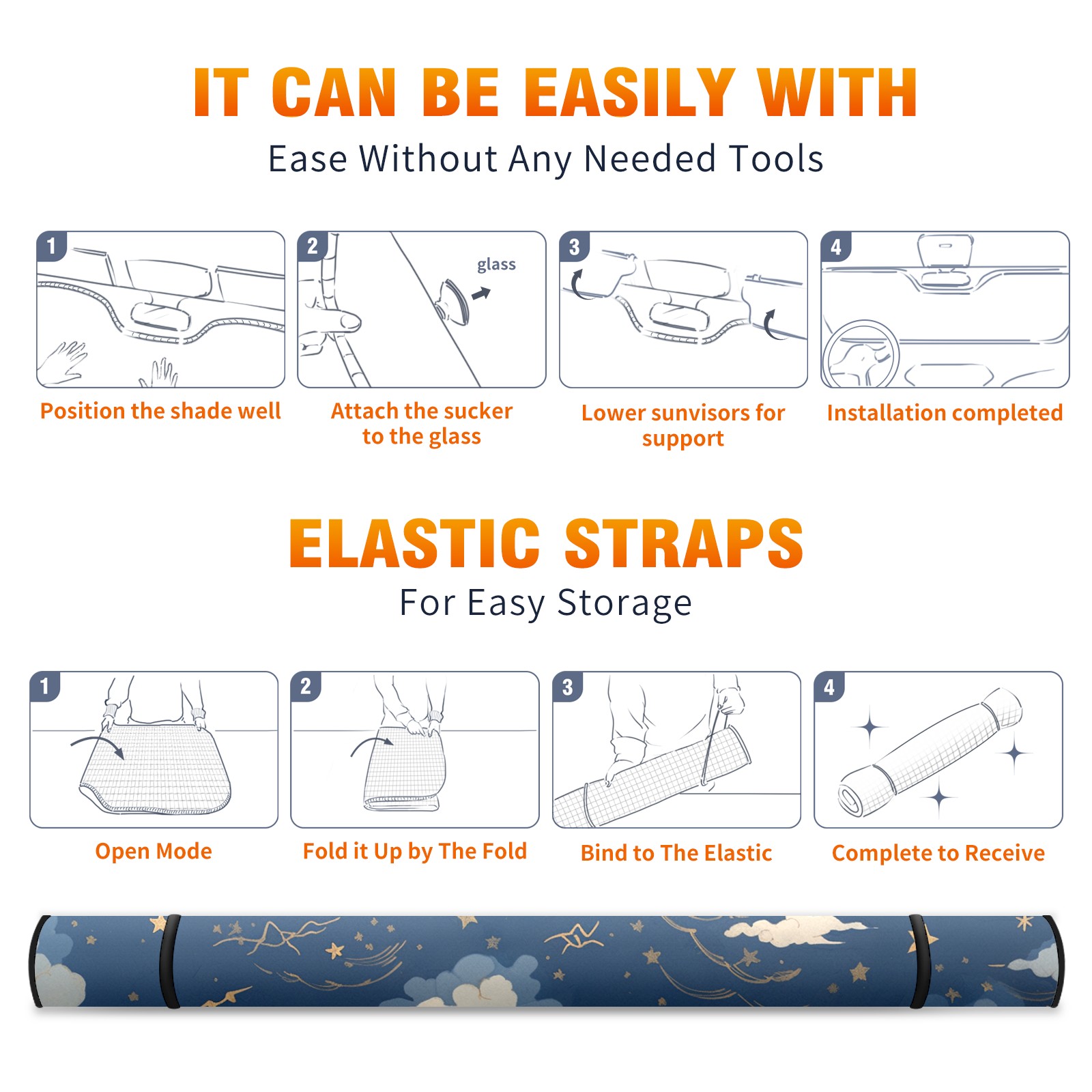 IT CAN BE EASILY WITH
Ease Without Any Needed Tools

1
Position the shade well

2
glass
Attach the sucker to the glass

3
Lower sunvisors for support

4
Installation completed

ELASTIC STRAPS
For Easy Storage

1
Open Mode

2
Fold it Up by The Fold

3
Bind to The Elastic

4
Complete to Receive