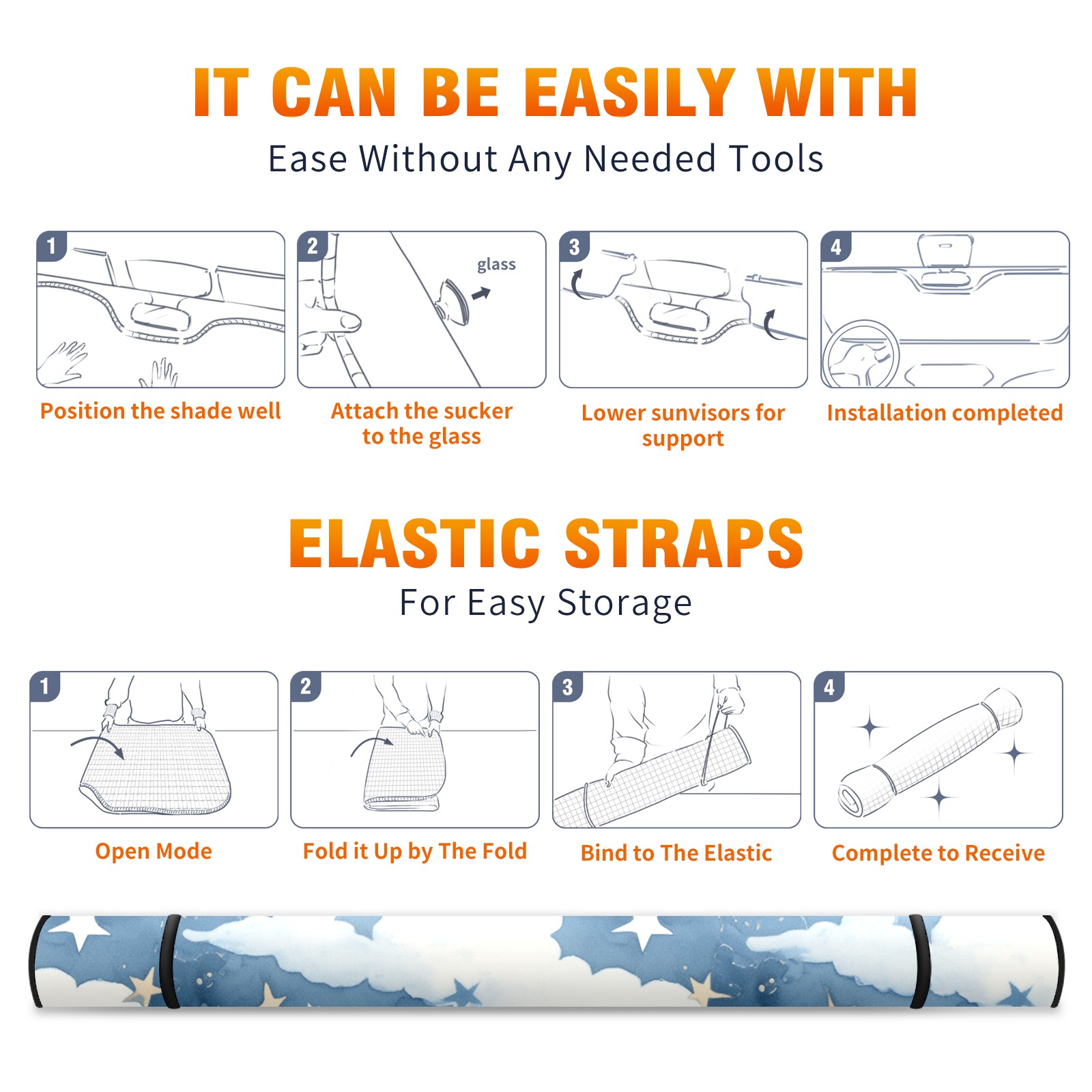 IT CAN BE EASILY WITH

Ease Without Any Needed Tools

1

Position the shade well

2

glass

Attach the sucker to the glass

3

Lower sunvisors for support

4

Installation completed

ELASTIC STRAPS

For Easy Storage

1

Open Mode

2

Fold it Up by The Fold

3

Bind to The Elastic

4

Complete to Receive